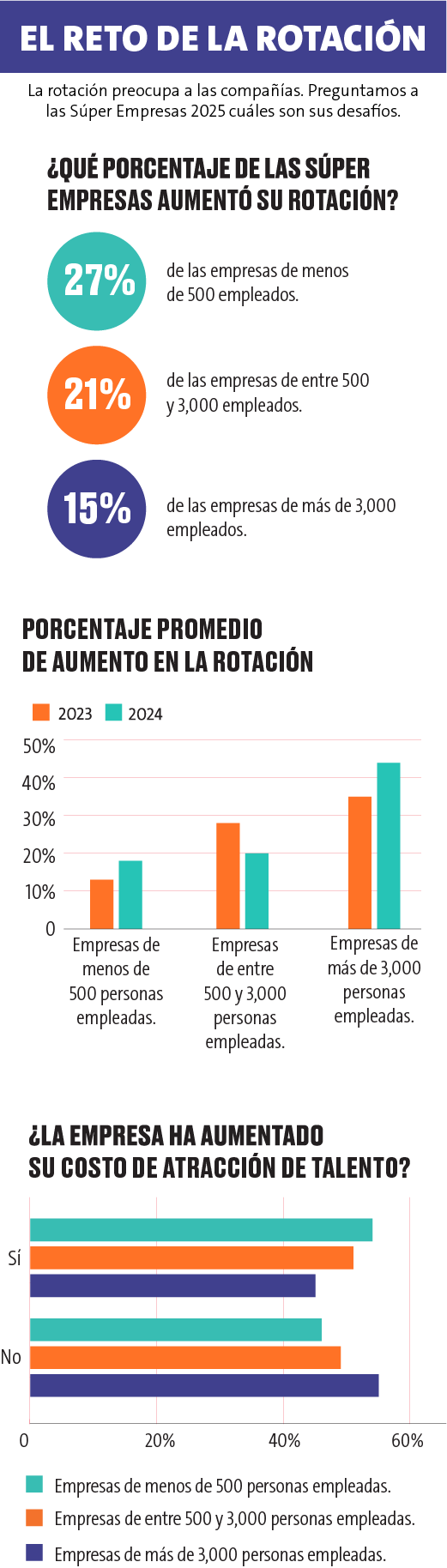 EL RETO DE LA ROTACIÓN

La rotación preocupa a las compañías. Preguntamos a las Súper Empresas 2025 cuáles son sus desafíos.

¿QUÉ PORCENTAJE DE LAS SÚPER EMPRESAS AUMENTÓ SU ROTACIÓN?

27% de las empresas de menos de 500 empleados.

21% de las empresas de entre 500 y 3,000 empleados.

15% de las empresas de más de 3,000 empleados.

PORCENTAJE PROMEDIO DE AUMENTO EN LA ROTACIÓN

2023 2024

50%
40%
30%
20%
10%
0

Empresas de menos de 500 personas empleadas.

Empresas de entre 500 y 3,000 personas empleadas.

Empresas de más de 3,000 personas empleadas.

¿LA EMPRESA HA AUMENTADO SU COSTO DE ATRACCIÓN DE TALENTO?

Sí

No

0 20% 40% 60%

Empresas de menos de 500 personas empleadas.

Empresas de entre 500 y 3,000 personas empleadas.

Empresas de más de 3,000 personas empleadas.