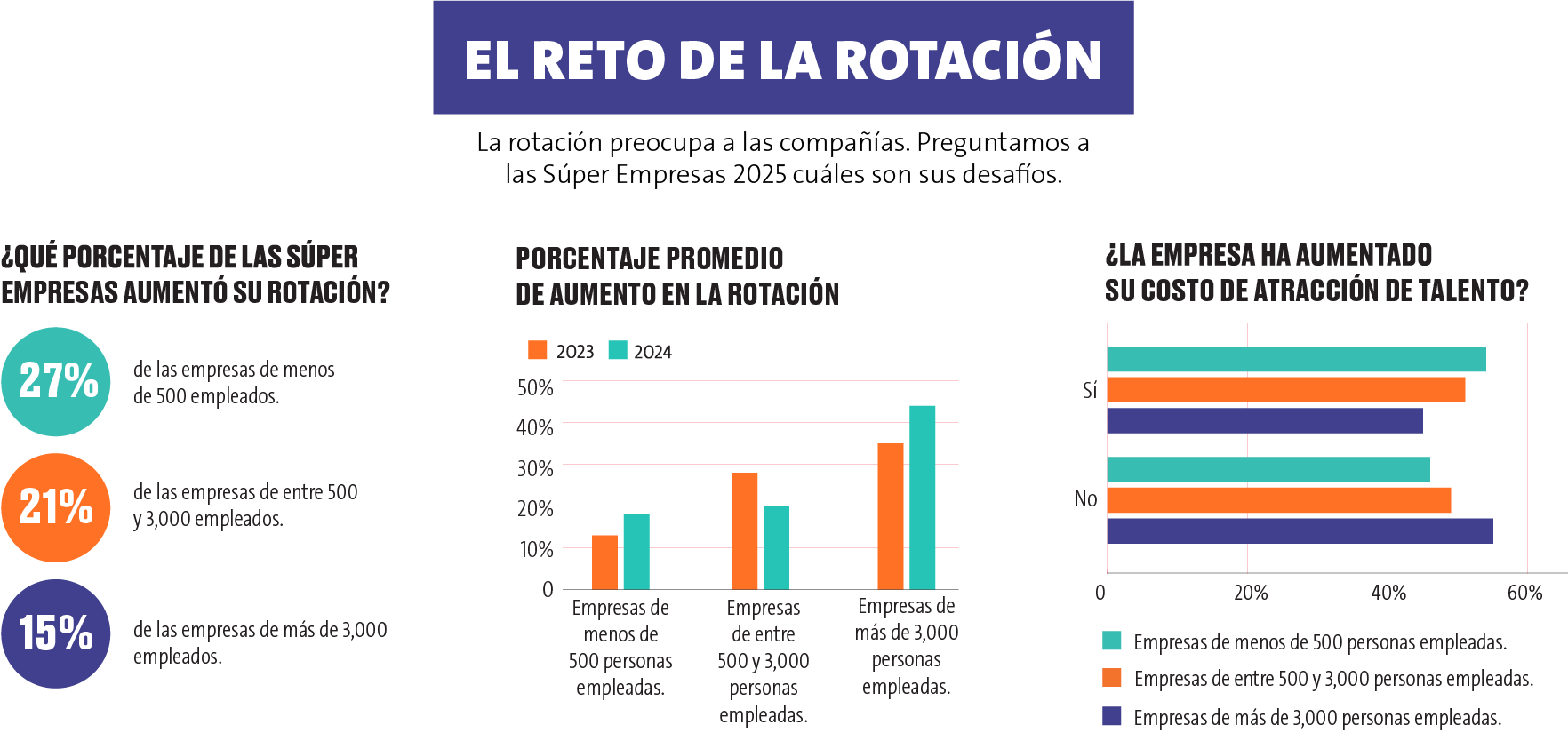 EL RETO DE LA ROTACIÓN

La rotación preocupa a las compañías. Preguntamos a las Súper Empresas 2025 cuáles son sus desafíos.

¿QUÉ PORCENTAJE DE LAS SÚPER EMPRESAS AUMENTÓ SU ROTACIÓN?

27% de las empresas de menos de 500 empleados.

21% de las empresas de entre 500 y 3,000 empleados.

15% de las empresas de más de 3,000 empleados.

PORCENTAJE PROMEDIO DE AUMENTO EN LA ROTACIÓN

2023 2024

50%
40%
30%
20%
10%
0

Empresas de menos de 500 personas empleadas.
Empresas de entre 500 y 3,000 personas empleadas.
Empresas de más de 3,000 personas empleadas.

¿LA EMPRESA HA AUMENTADO SU COSTO DE ATRACCIÓN DE TALENTO?

Sí
No

0 20% 40% 60%

Empresas de menos de 500 personas empleadas.
Empresas de entre 500 y 3,000 personas empleadas.
Empresas de más de 3,000 personas empleadas.