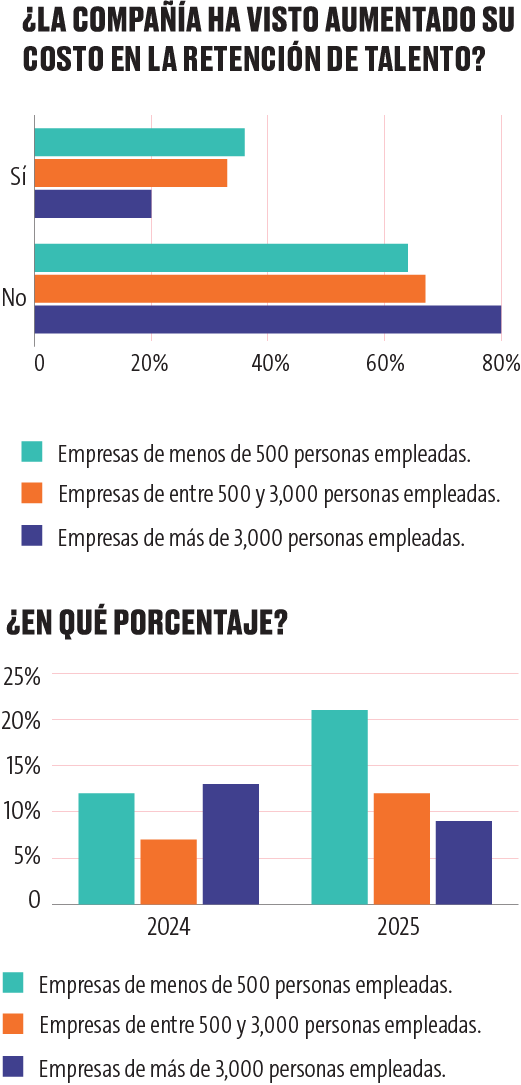 ¿LA COMPAÑÍA HA VISTO AUMENTADO SU COSTO EN LA RETENCIÓN DE TALENTO?

Sí
No
0
20%
40%
60%
80%

Empresas de menos de 500 personas empleadas.
Empresas de entre 500 y 3,000 personas empleadas.
Empresas de más de 3,000 personas empleadas.

¿EN QUÉ PORCENTAJE?

25%
20%
15%
10%
5%
0
2024
2025

Empresas de menos de 500 personas empleadas.
Empresas de entre 500 y 3,000 personas empleadas.
Empresas de más de 3,000 personas empleadas.