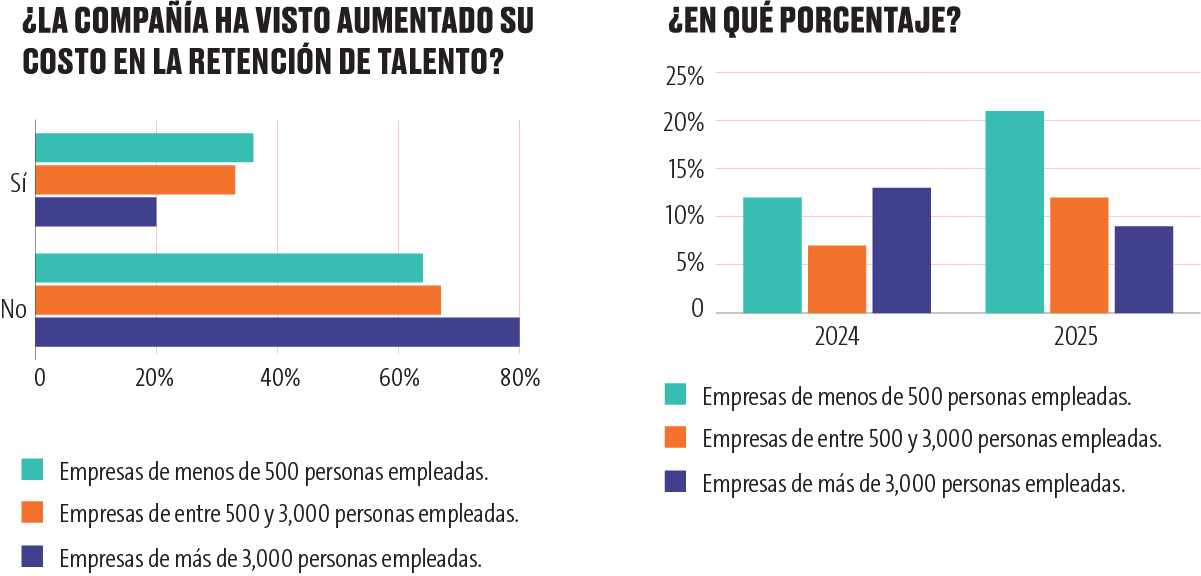 ¿LA COMPAÑÍA HA VISTO AUMENTADO SU COSTO EN LA RETENCIÓN DE TALENTO?

Sí

No

0 20% 40% 60% 80%

Empresas de menos de 500 personas empleadas.

Empresas de entre 500 y 3,000 personas empleadas.

Empresas de más de 3,000 personas empleadas.

¿EN QUÉ PORCENTAJE?

25%
20%
15%
10%
5%
0

2024 2025

Empresas de menos de 500 personas empleadas.

Empresas de entre 500 y 3,000 personas empleadas.

Empresas de más de 3,000 personas empleadas.