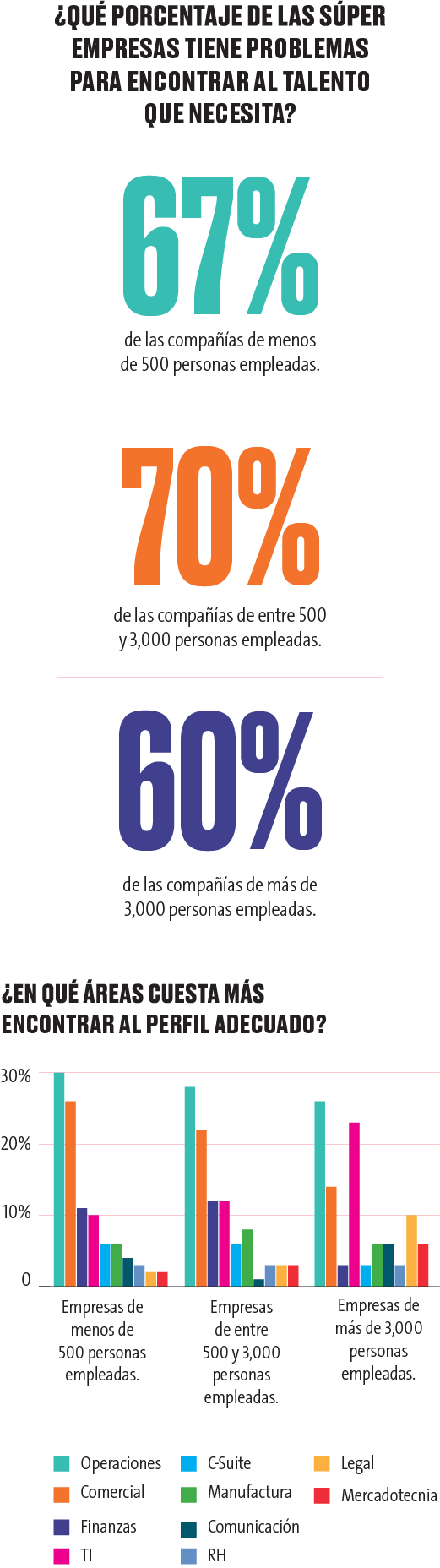 ¿QUÉ PORCENTAJE DE LAS SÚPER EMPRESAS TIENE PROBLEMAS PARA ENCONTRAR AL TALENTO QUE NECESITA?

67%

de las compañías de menos de 500 personas empleadas.

70%

de las compañías de entre 500 y 3,000 personas empleadas.

60%

de las compañías de más de 3,000 personas empleadas.

¿EN QUÉ ÁREAS CUESTA MÁS ENCONTRAR AL PERFIL ADECUADO?

30%
20%
10%
0

Empresas de menos de 500 personas empleadas.

Empresas de entre 500 y 3,000 personas empleadas.

Empresas de más de 3,000 personas empleadas.

Operaciones
Comercial
Finanzas
TI
C-Suite
Manufactura
Comunicación
RH
Legal
Mercadotecnia