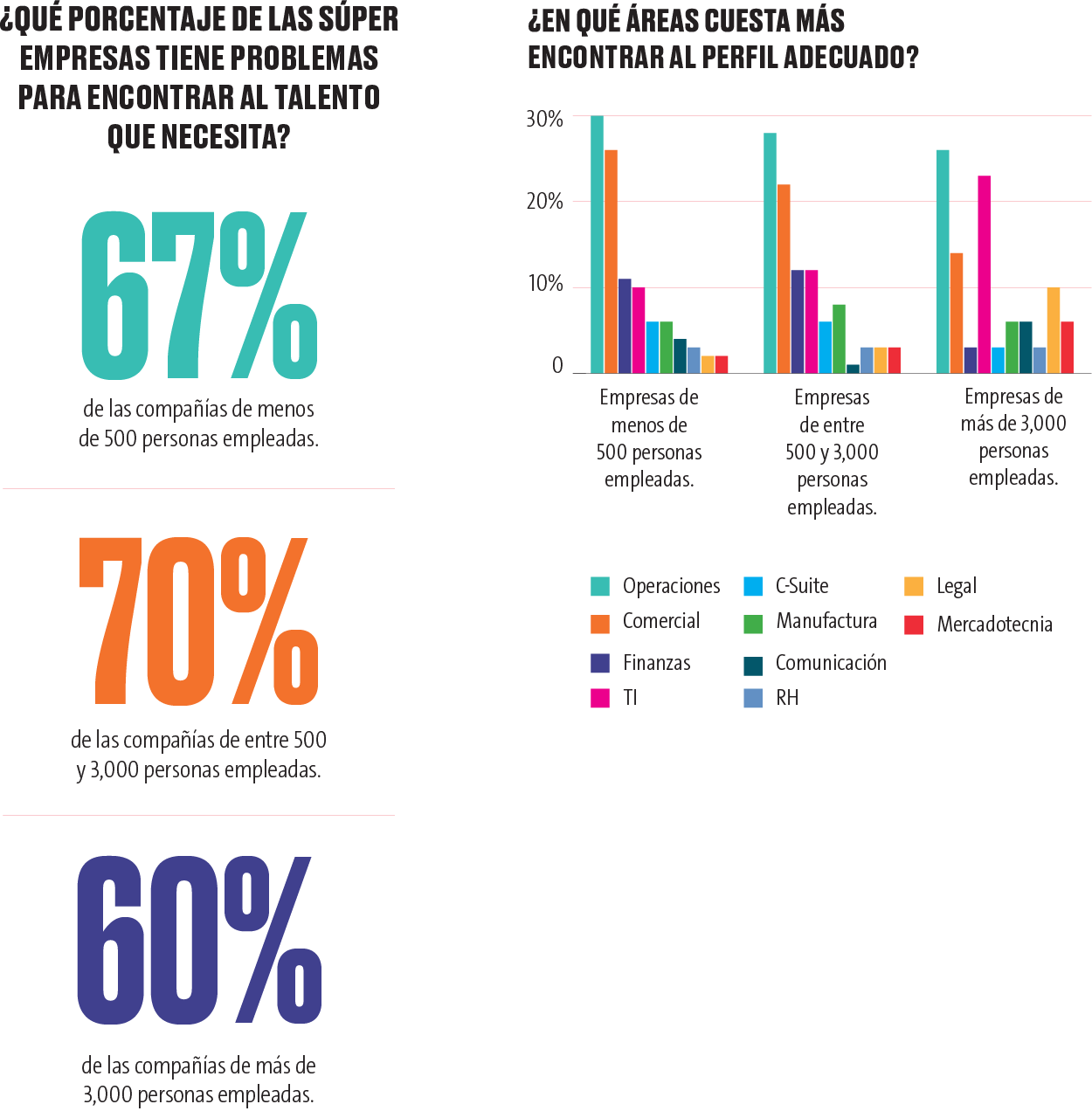 ¿QUÉ PORCENTAJE DE LAS SÚPER EMPRESAS TIENE PROBLEMAS PARA ENCONTRAR AL TALENTO QUE NECESITA?

67%

de las compañías de menos de 500 personas empleadas.

70%

de las compañías de entre 500 y 3,000 personas empleadas.

60%

de las compañías de más de 3,000 personas empleadas.

¿EN QUÉ ÁREAS CUESTA MÁS ENCONTRAR AL PERFIL ADECUADO?

30%

20%

10%

0

Empresas de menos de 500 personas empleadas.

Empresas de entre 500 y 3,000 personas empleadas.

Empresas de más de 3,000 personas empleadas.

Operaciones
Comercial
Finanzas
TI
C-Suite
Manufactura
Comunicación
RH
Legal
Mercadotecnia