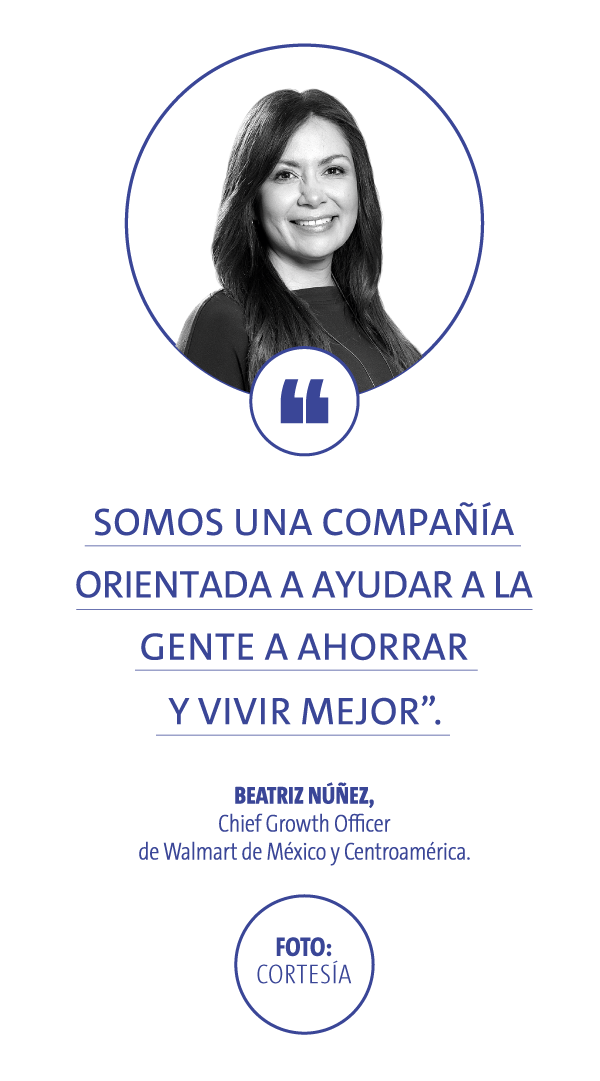 “

SOMOS UNA COMPAÑÍA ORIENTADA A AYUDAR A LA GENTE A AHORRAR Y VIVIR MEJOR”.

BEATRIZ NÚÑEZ,
Chief Growth Officer
de Walmart de México y Centroamérica.

FOTO:
CORTESÍA