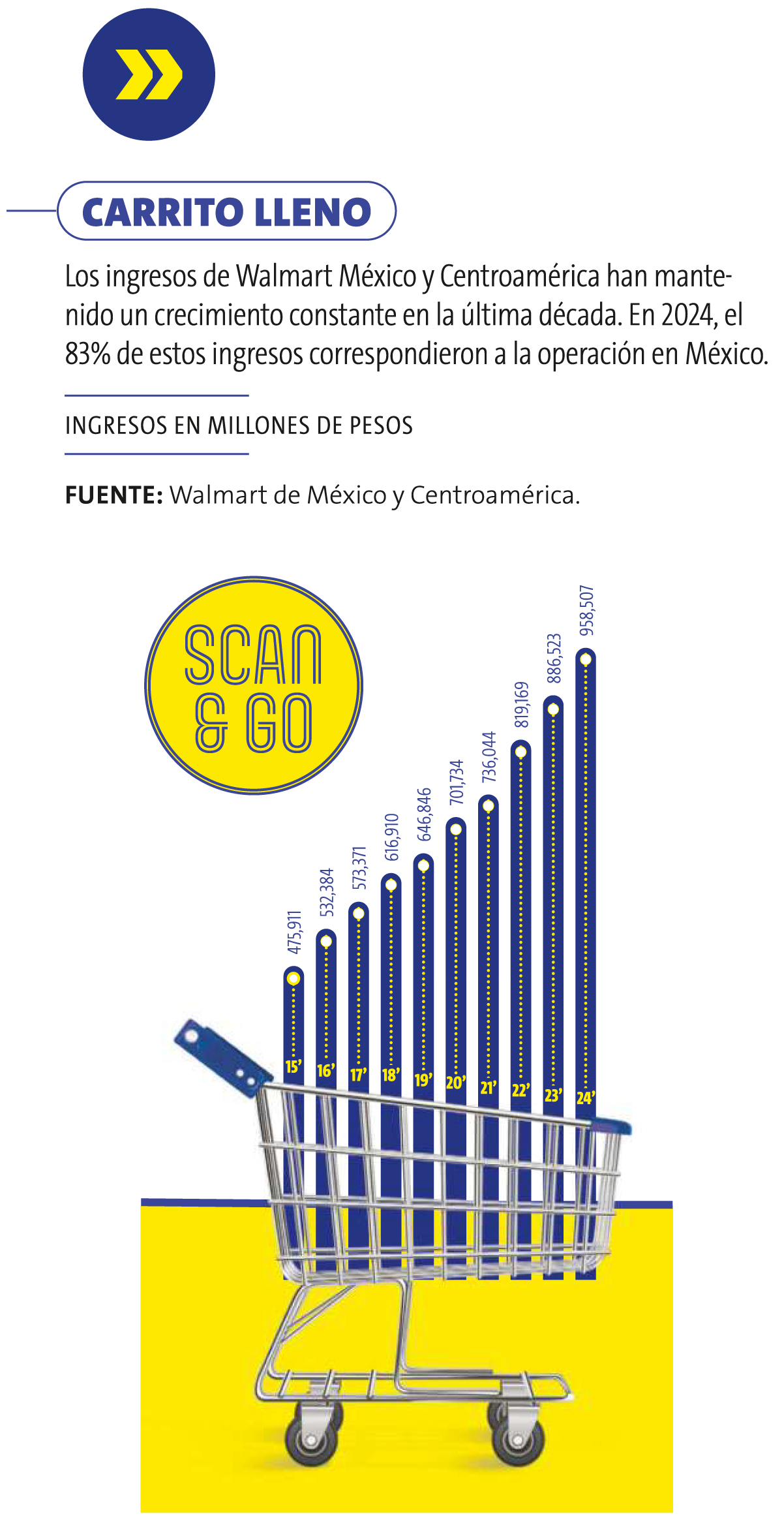 CARRITO LLENO

Los ingresos de Walmart México y Centroamérica han mantenido un crecimiento constante en la última década. En 2024, el 83% de estos ingresos correspondieron a la operación en México.

INGRESOS EN MILLONES DE PESOS

FUENTE: Walmart de México y Centroamérica.

SCAN & GO

475,911
532,384
573,371
616,910
646,846
701,734
736,044
819,169
886,523
958,507

15'
16'
17'
18'
19'
20'
21'
22'
23'
24'