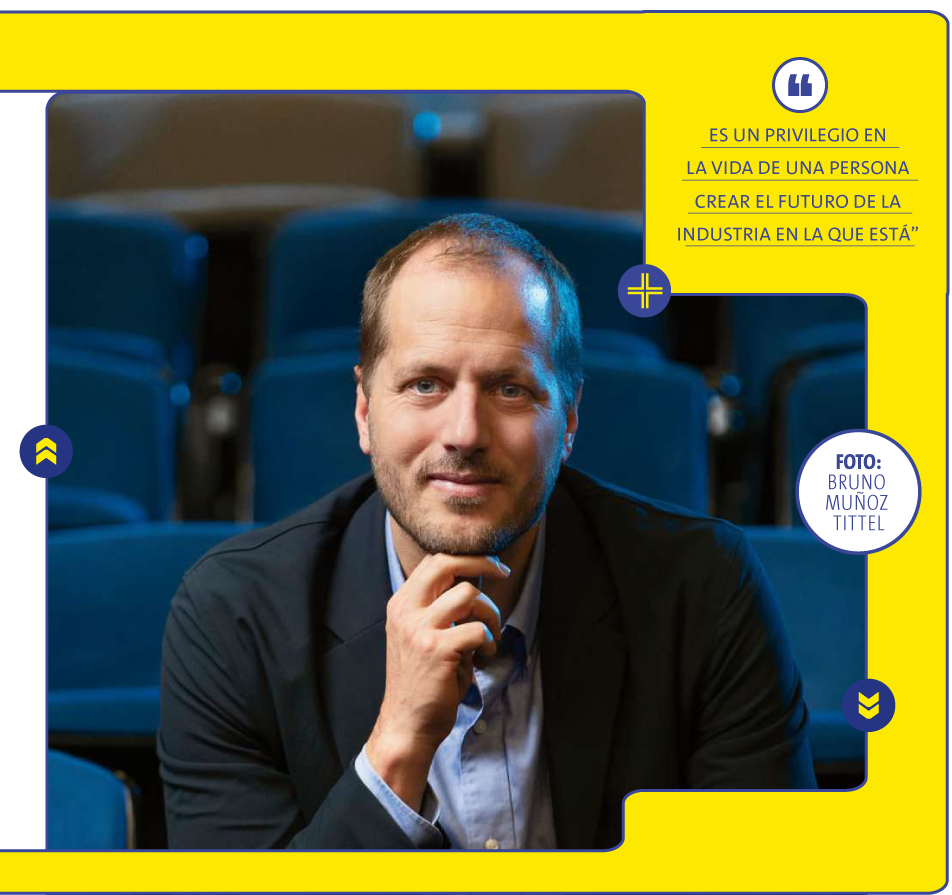 ES UN PRIVILEGIO EN LA VIDA DE UNA PERSONA CREAR EL FUTURO DE LA INDUSTRIA EN LA QUE ESTÁ”

FOTO: BRUNO MUÑOZ TITTEL