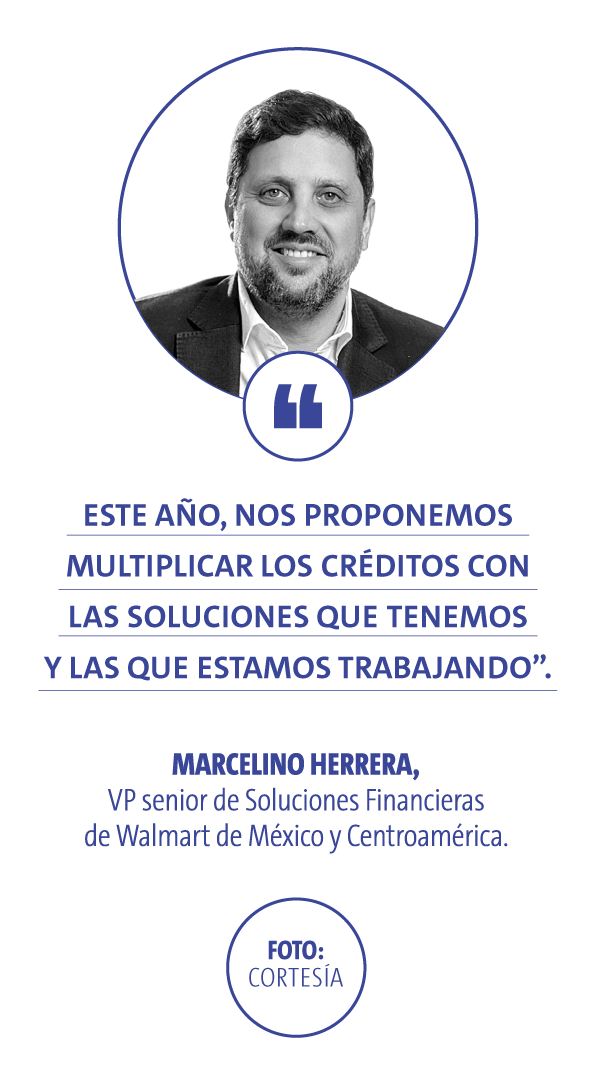 “

ESTE AÑO, NOS PROPONEMOS MULTIPLICAR LOS CRÉDITOS CON LAS SOLUCIONES QUE TENEMOS Y LAS QUE ESTAMOS TRABAJANDO”.

MARCELINO HERRERA,
VP senior de Soluciones Financieras de Walmart de México y Centroamérica.

FOTO:
CORTESÍA