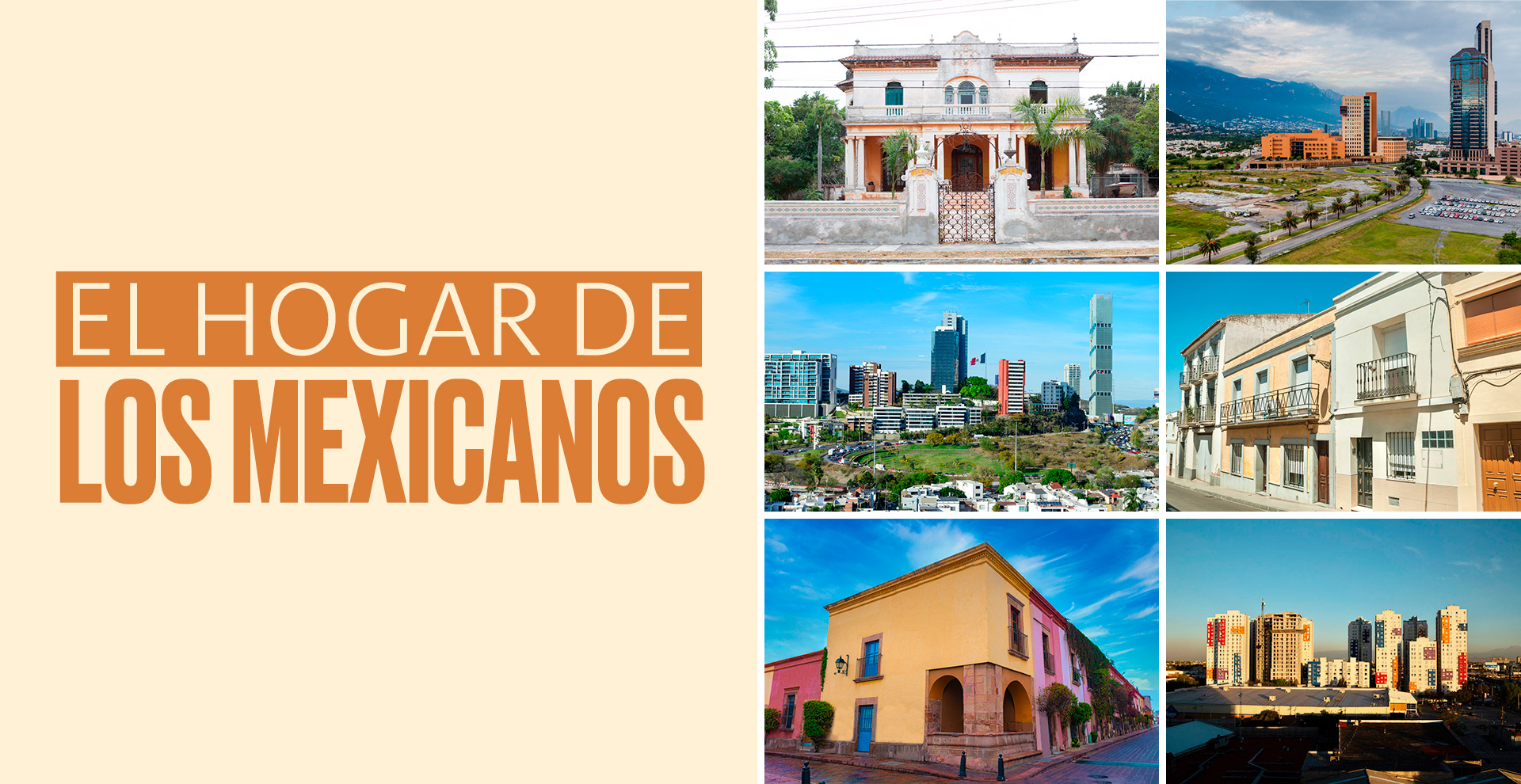 EL HOGAR DE
LOS MEXICANOS