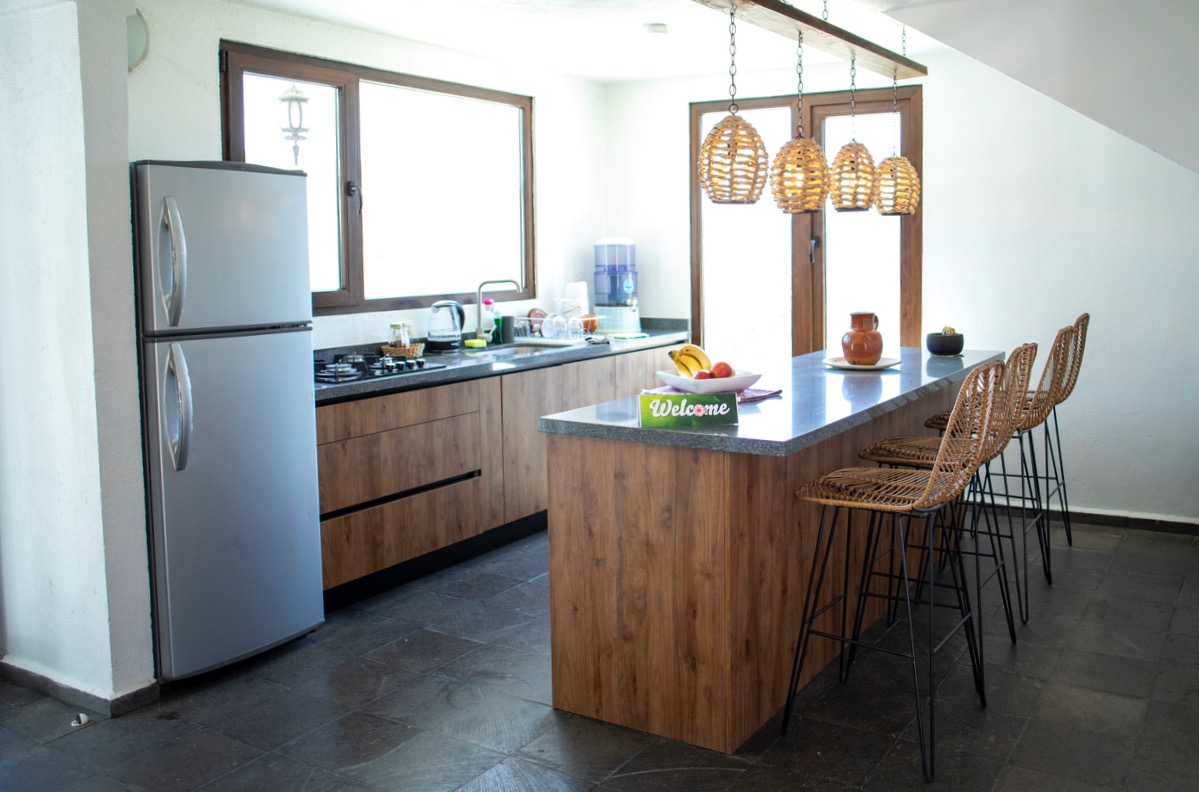 Welcome