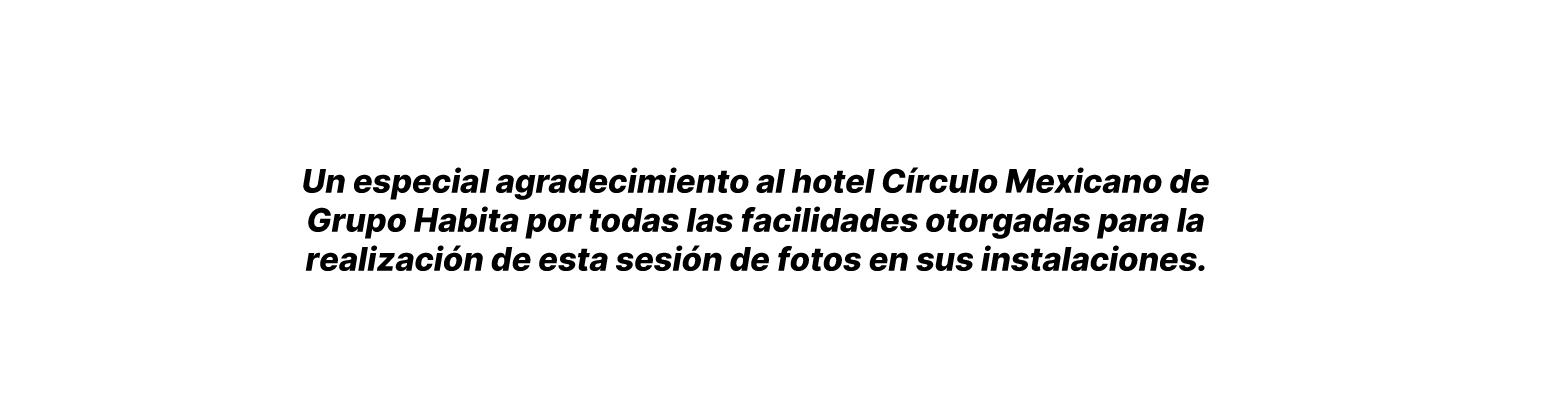 Un especial agradecimiento al hotel Círculo Mexicano de Grupo Habita por todas las facilidades otorgadas para la realización de esta sesión de fotos en sus instalaciones.