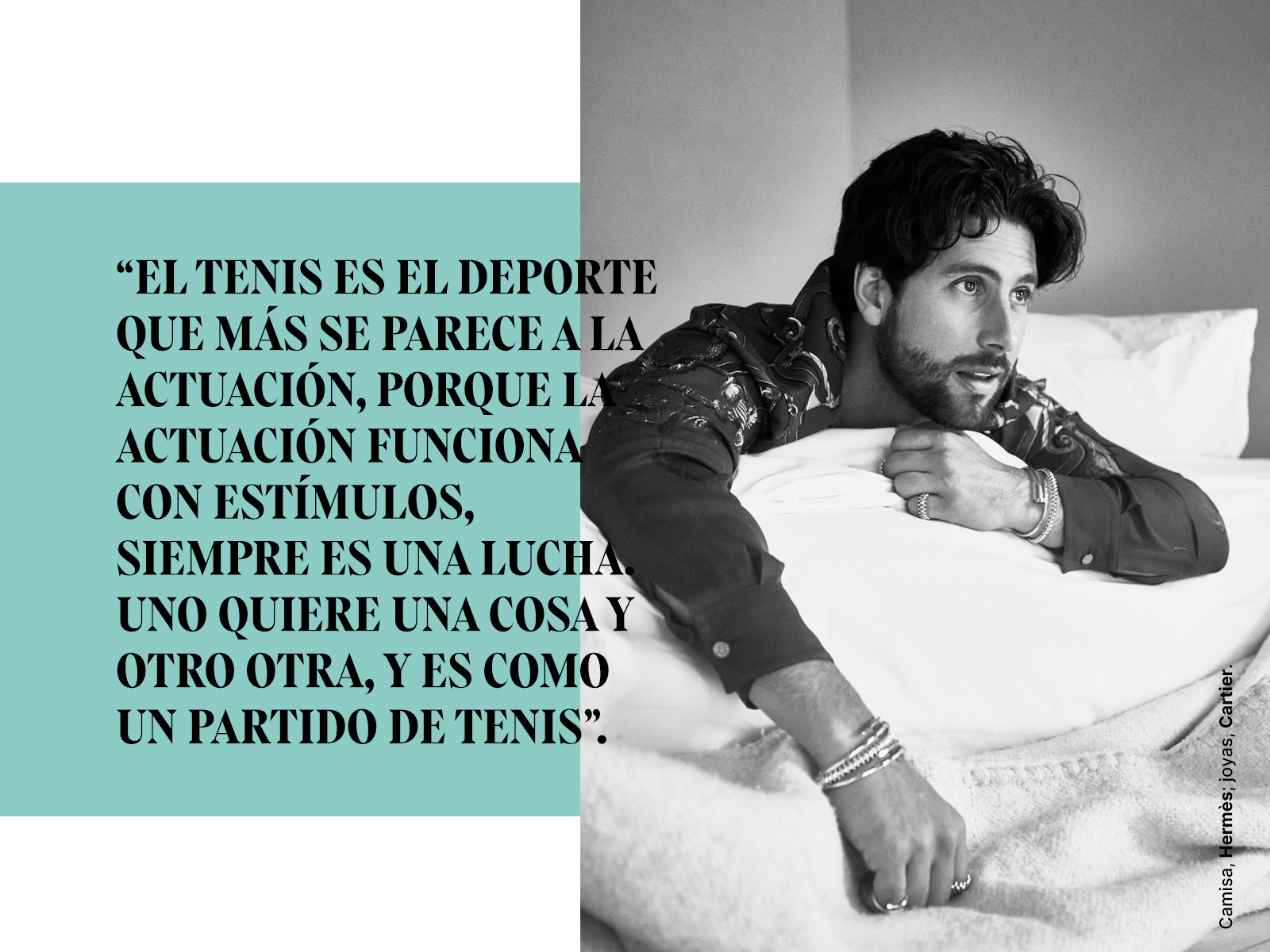 “EL TENIS ES EL DEPORTE QUE MÁS SE PARECE A LA ACTUACIÓN, PORQUE LA ACTUACIÓN FUNCIONA CON ESTÍMULOS, SIEMPRE ES UNA LUCHA. UNO QUIERE UNA COSA Y OTRO OTRA, Y ES COMO UN PARTIDO DE TENIS”.

Camisa, Hermès; joyas, Cartier.