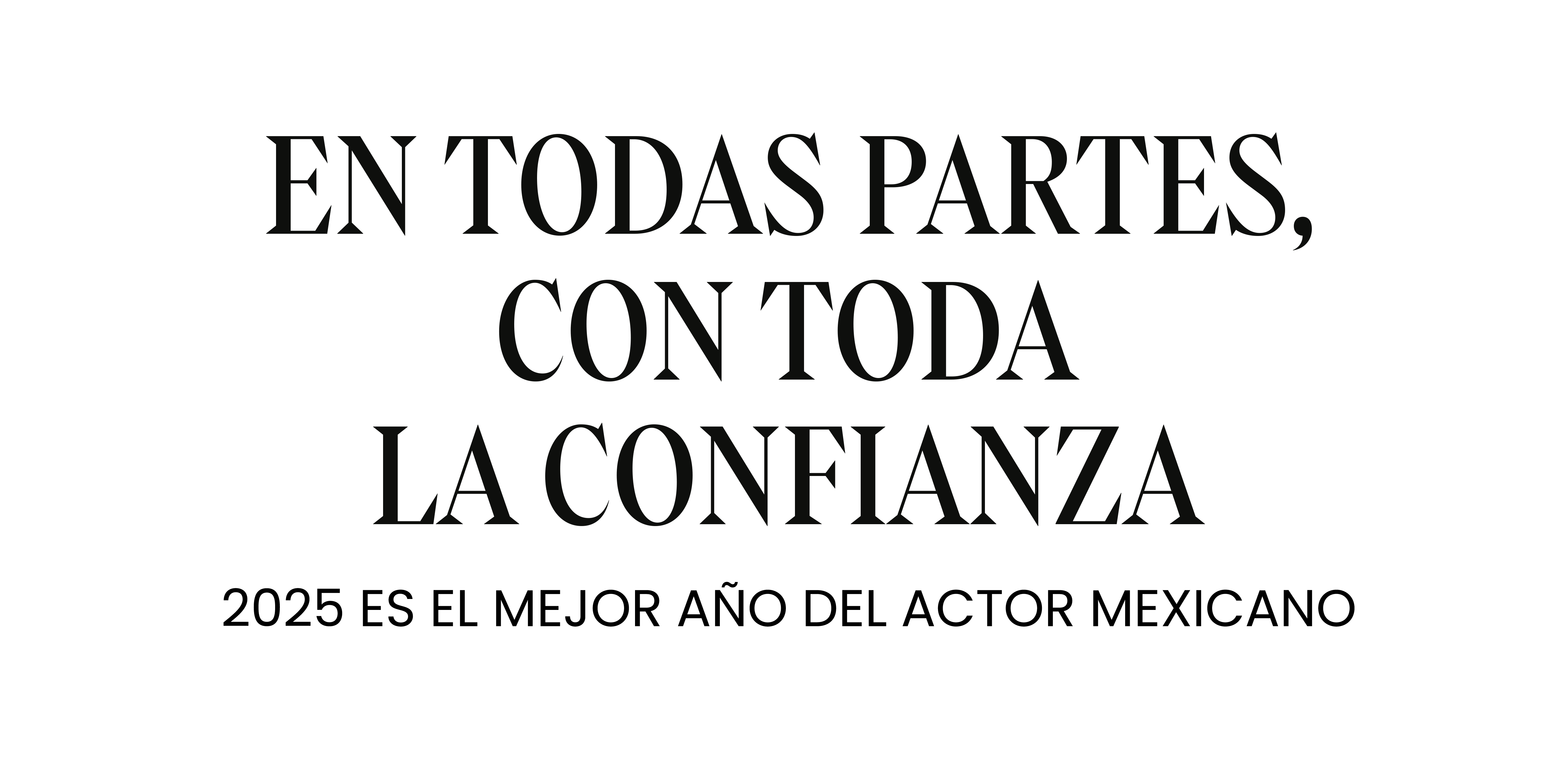 EN TODAS PARTES, CON TODA LA CONFIANZA

2025 ES EL MEJOR AÑO DEL ACTOR MEXICANO