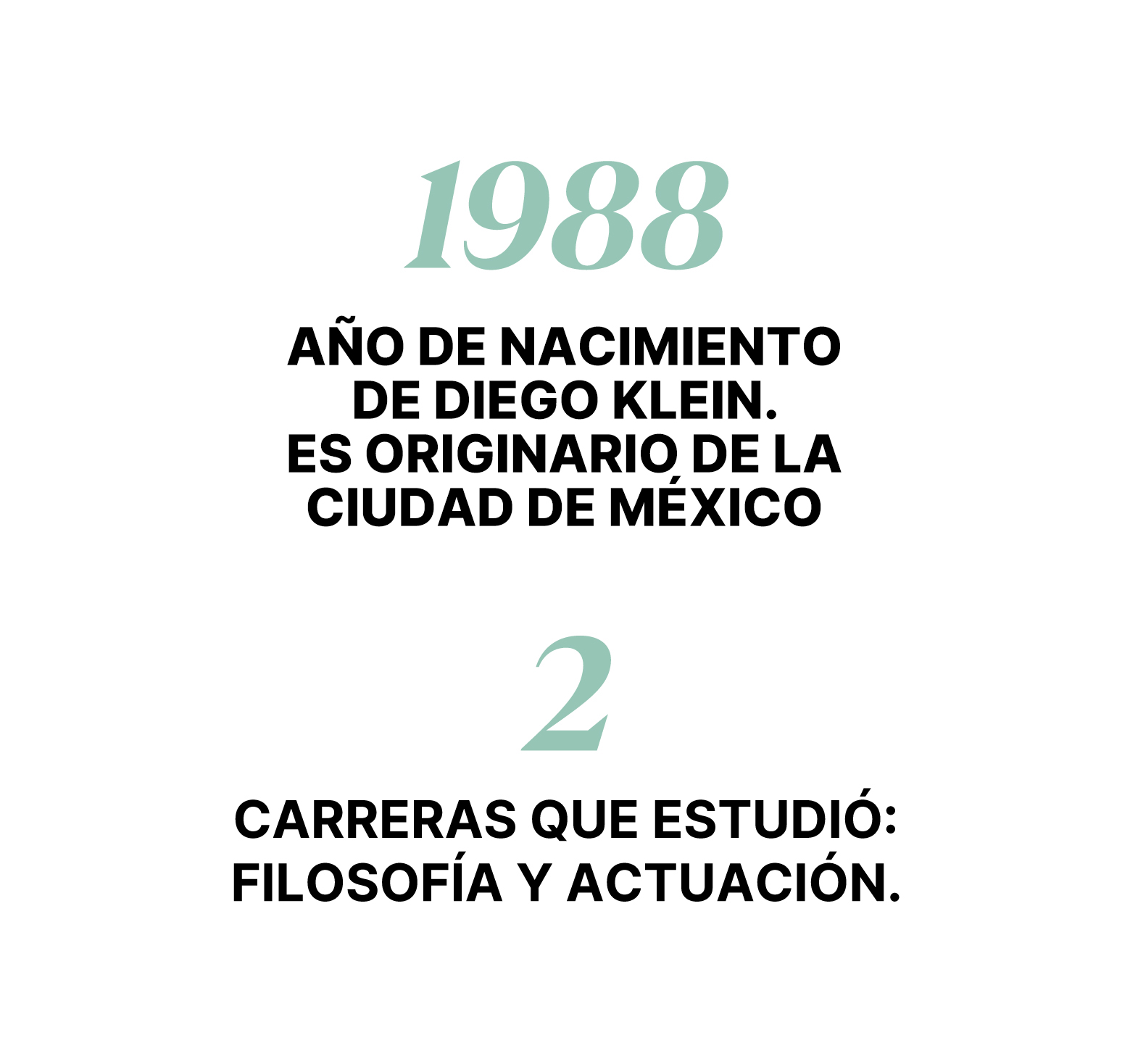 1988

AÑO DE NACIMIENTO DE DIEGO KLEIN. ES ORIGINARIO DE LA CIUDAD DE MÉXICO

2

CARRERAS QUE ESTUDIÓ: FILOSOFÍA Y ACTUACIÓN.