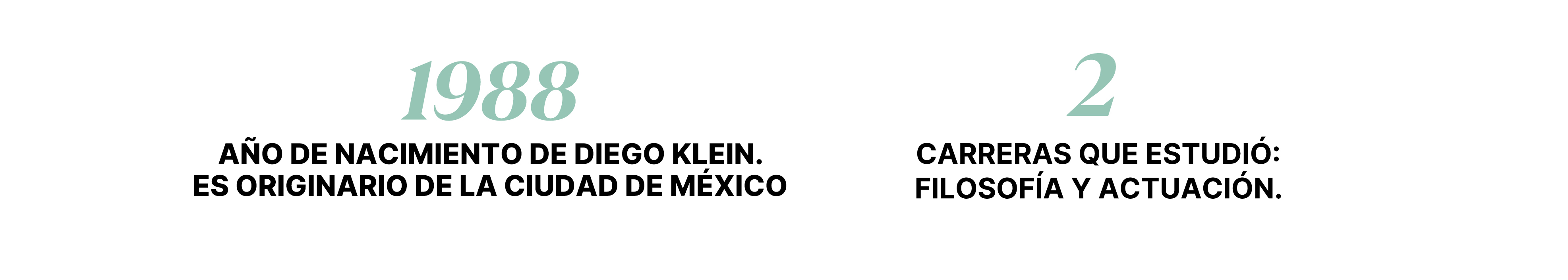 1988

AÑO DE NACIMIENTO DE DIEGO KLEIN. ES ORIGINARIO DE LA CIUDAD DE MÉXICO

2

CARRERAS QUE ESTUDIÓ: FILOSOFÍA Y ACTUACIÓN.