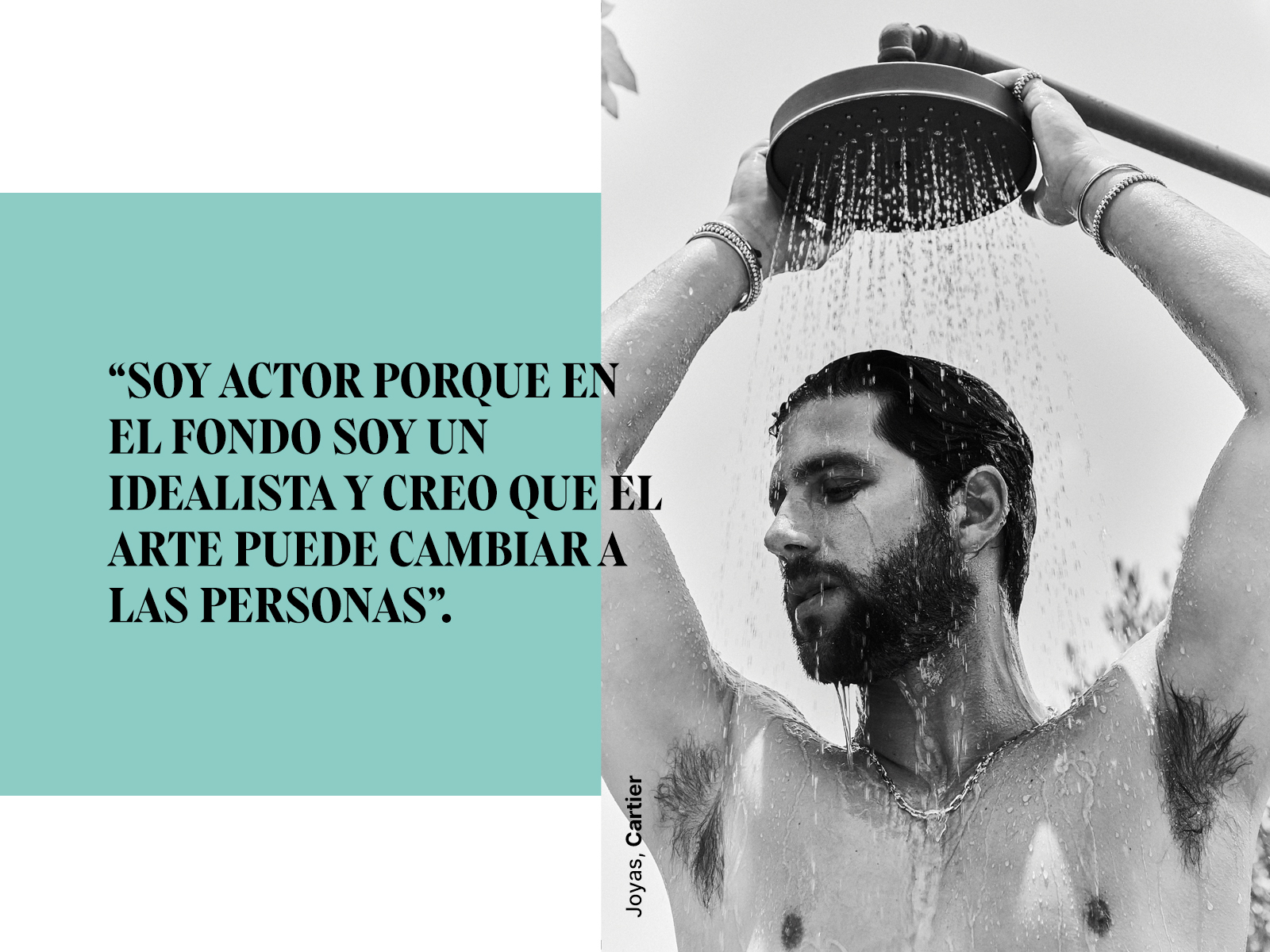 “SOY ACTOR PORQUE EN EL FONDO SOY UN IDEALISTA Y CREO QUE EL ARTE PUEDE CAMBIAR A LAS PERSONAS”.

Joyas, Cartier