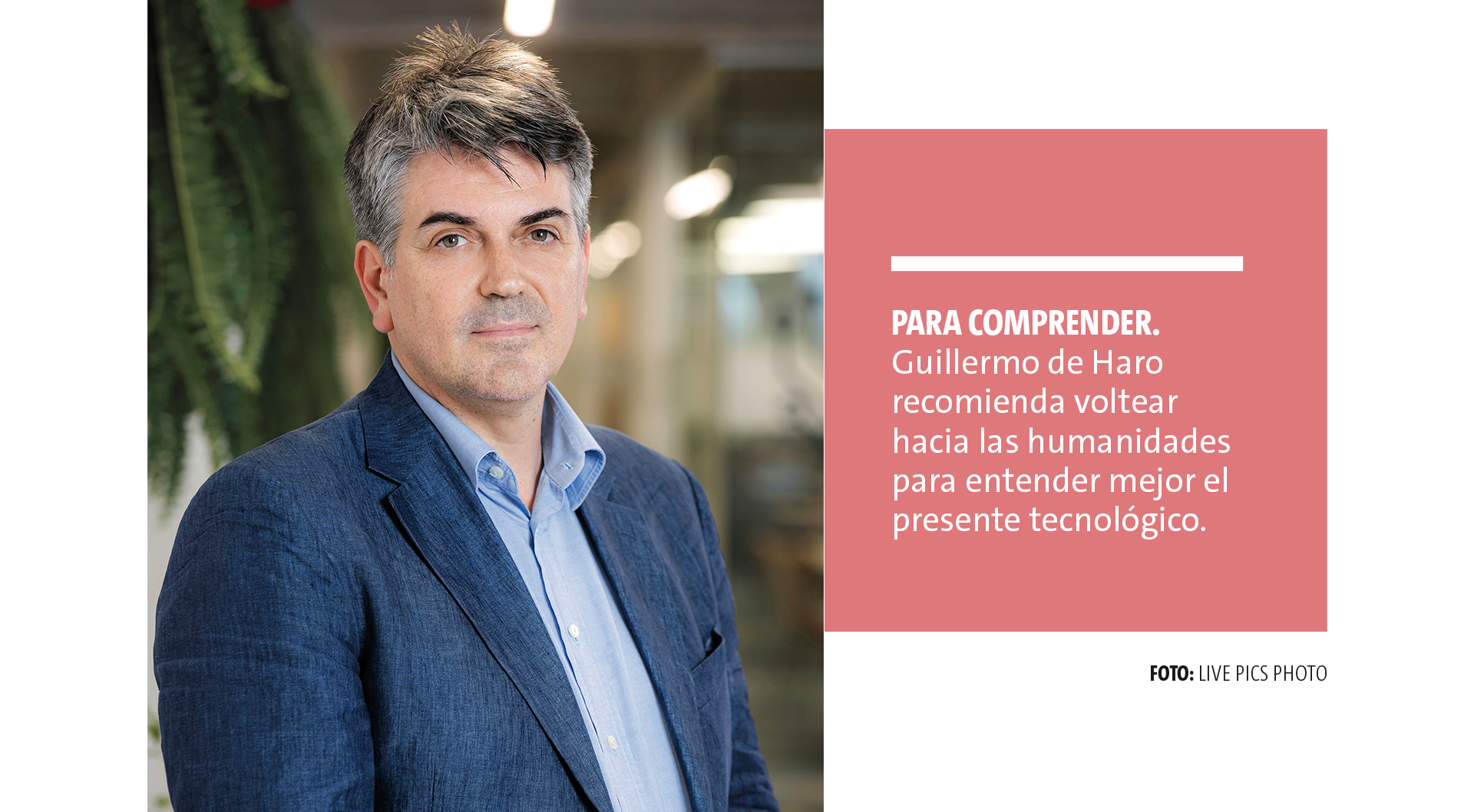 PARA COMPRENDER. Guillermo de Haro recomienda voltear hacia las humanidades para entender mejor el presente tecnológico.

FOTO: LIVE PICS PHOTO