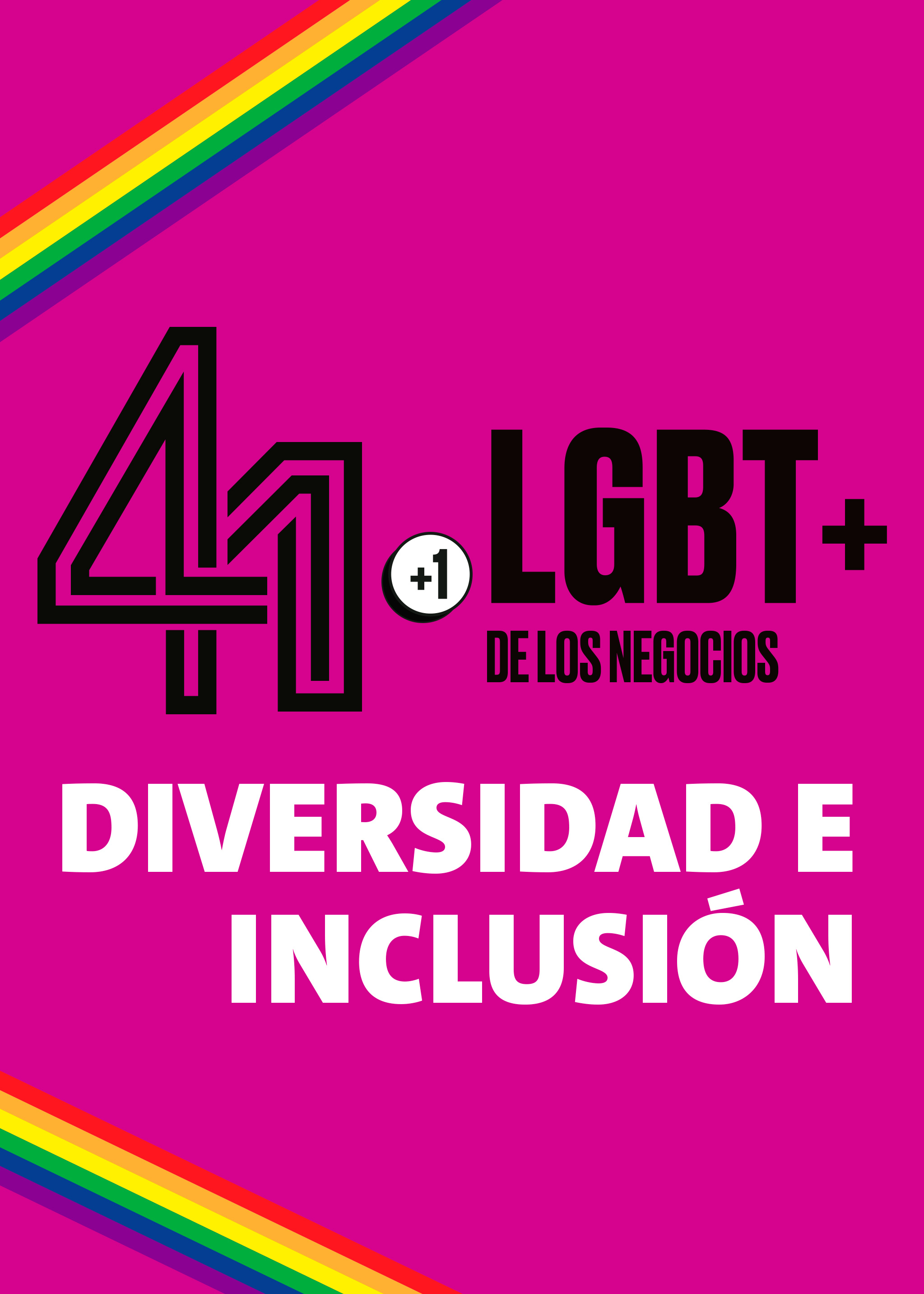 41 +1 LGBT+
DE LOS NEGOCIOS

DIVERSIDAD E INCLUSIÓN