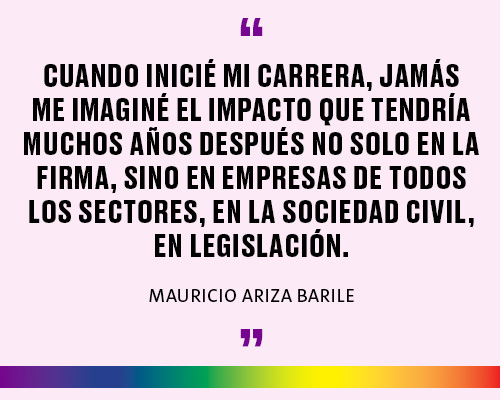 “

CUANDO INICIÉ MI CARRERA, JAMÁS ME IMAGINÉ EL IMPACTO QUE TENDRÍA MUCHOS AÑOS DESPUÉS NO SOLO EN LA FIRMA, SINO EN EMPRESAS DE TODOS LOS SECTORES, EN LA SOCIEDAD CIVIL, EN LEGISLACIÓN.

MAURICIO ARIZA BARILE

”