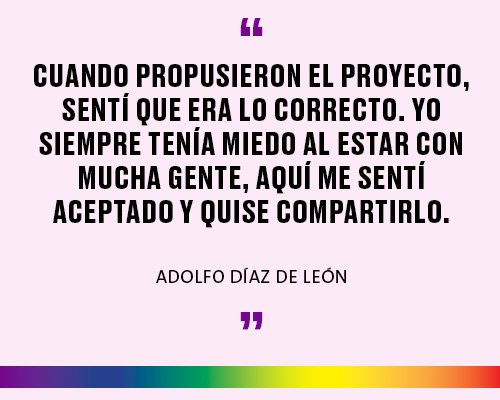 “

CUANDO PROPUSIERON EL PROYECTO, SENTÍ QUE ERA LO CORRECTO. YO SIEMPRE TENÍA MIEDO AL ESTAR CON MUCHA GENTE, AQUÍ ME SENTÍ ACEPTADO Y QUISE COMPARTIRLO.

ADOLFO DÍAZ DE LEÓN

”