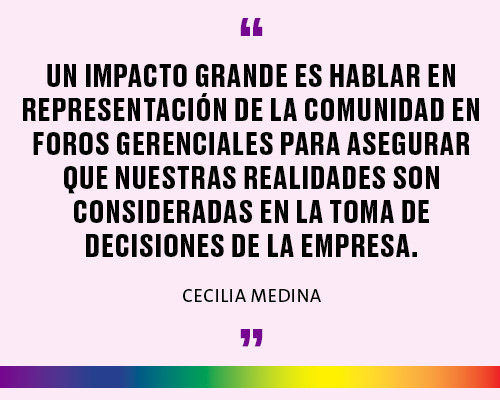 “

UN IMPACTO GRANDE ES HABLAR EN REPRESENTACIÓN DE LA COMUNIDAD EN FOROS GERENCIALES PARA ASEGURAR QUE NUESTRAS REALIDADES SON CONSIDERADAS EN LA TOMA DE DECISIONES DE LA EMPRESA.

CECILIA MEDINA

”