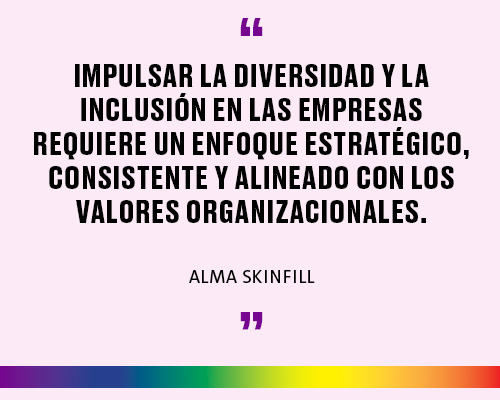 “

IMPULSAR LA DIVERSIDAD Y LA INCLUSIÓN EN LAS EMPRESAS REQUIERE UN ENFOQUE ESTRATÉGICO, CONSISTENTE Y ALINEADO CON LOS VALORES ORGANIZACIONALES.

ALMA SKINFILL

”