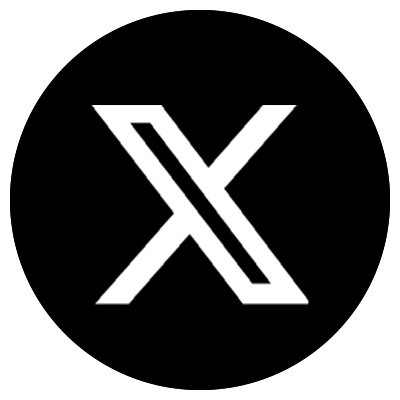 X