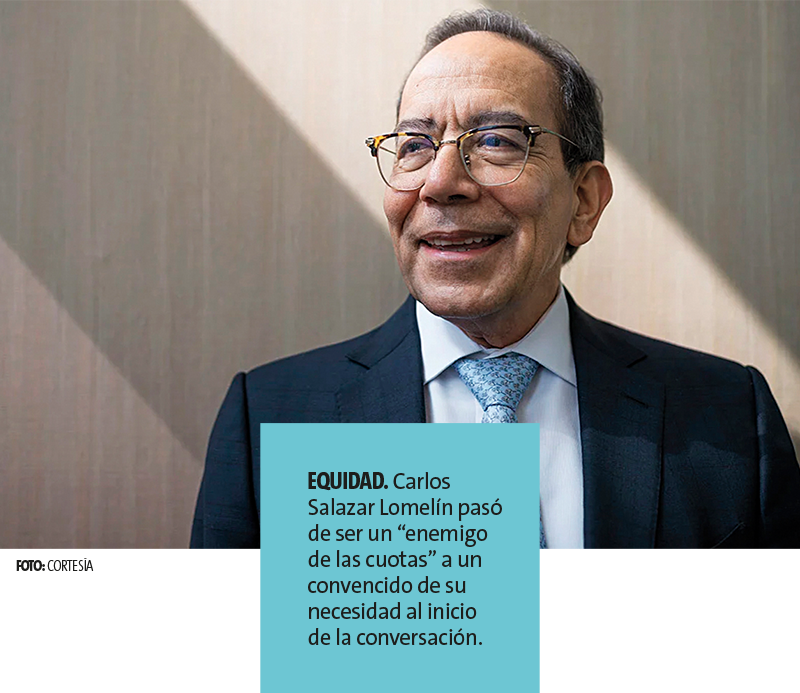 FOTO: CORTESÍA

EQUIDAD. Carlos Salazar Lomelín pasó de ser un “enemigo de las cuotas” a un convencido de su necesidad al inicio de la conversación.