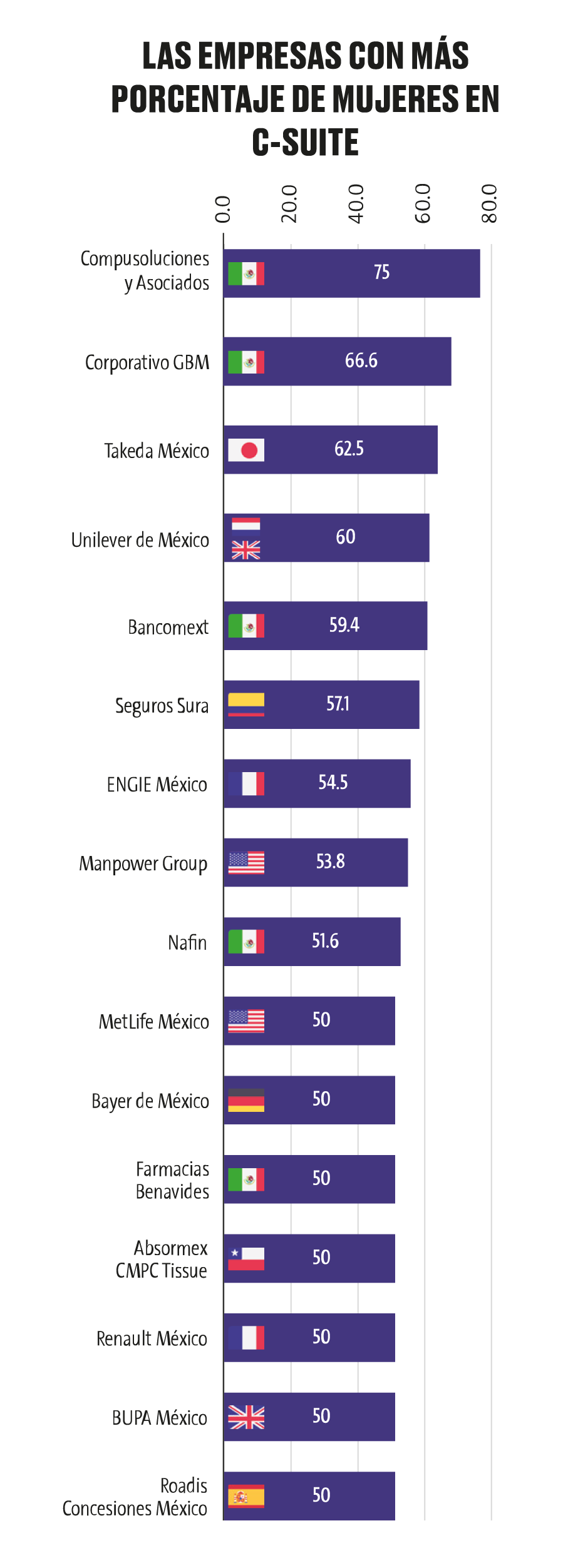 LAS EMPRESAS CON MÁS PORCENTAJE DE MUJERES EN C-SUITE

0.0
20.0
40.0
60.0
80.0

Compusoluciones y Asociados 75
Corporativo GBM 66.6
Takeda México 62.5
Unilever de México 60
Bancomext 59.4
Seguros Sura 57.1
ENGIE México 54.5
Manpower Group 53.8
Nafin 51.6
MetLife México 50
Bayer de México 50
Farmacias Benavides 50
Absormex CMPC Tissue 50
Renault México 50
BUPA México 50
Roadis Concesiones México 50