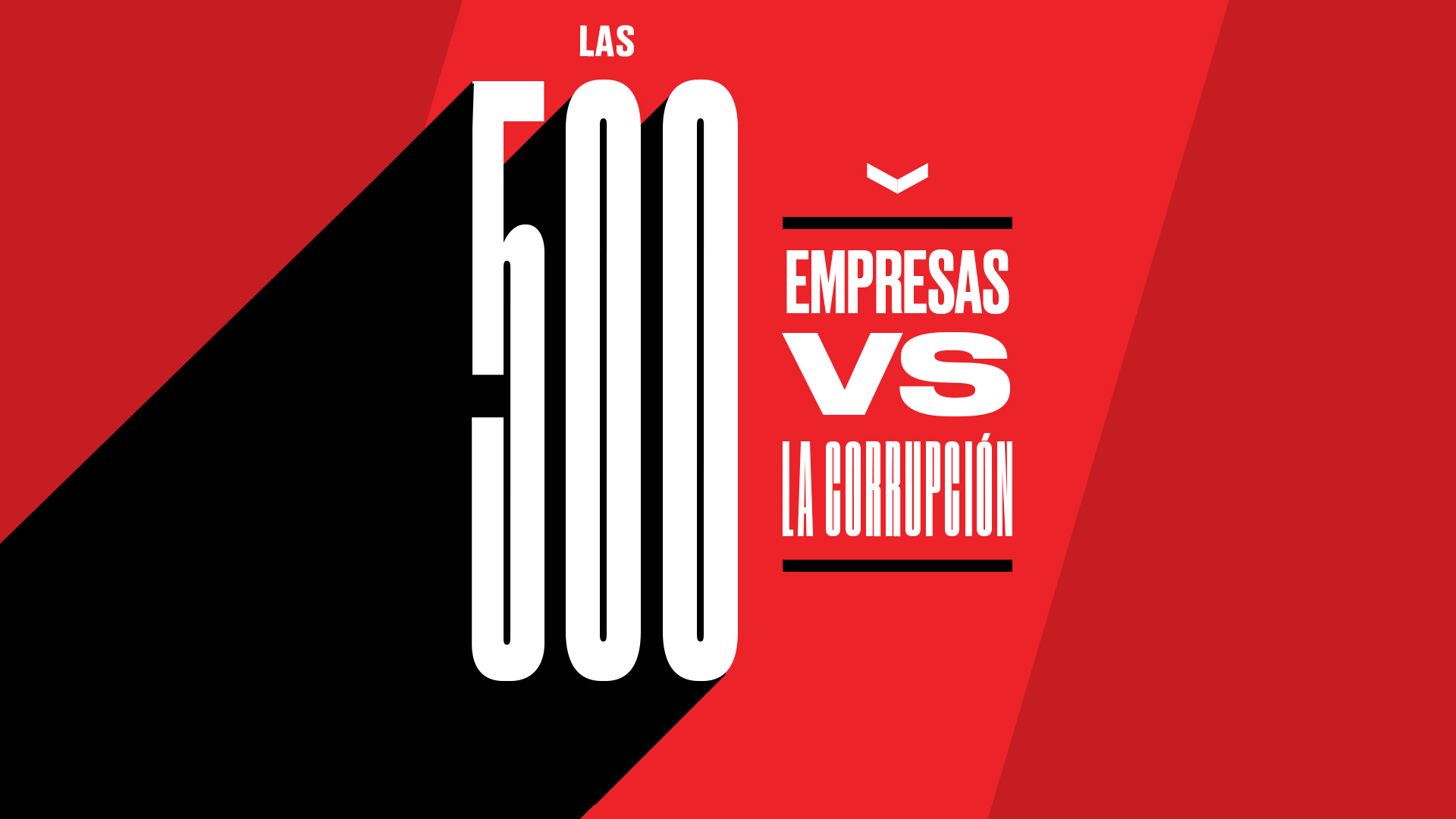 LAS
500
EMPRESAS
VS
LA CORRUPCIÓN