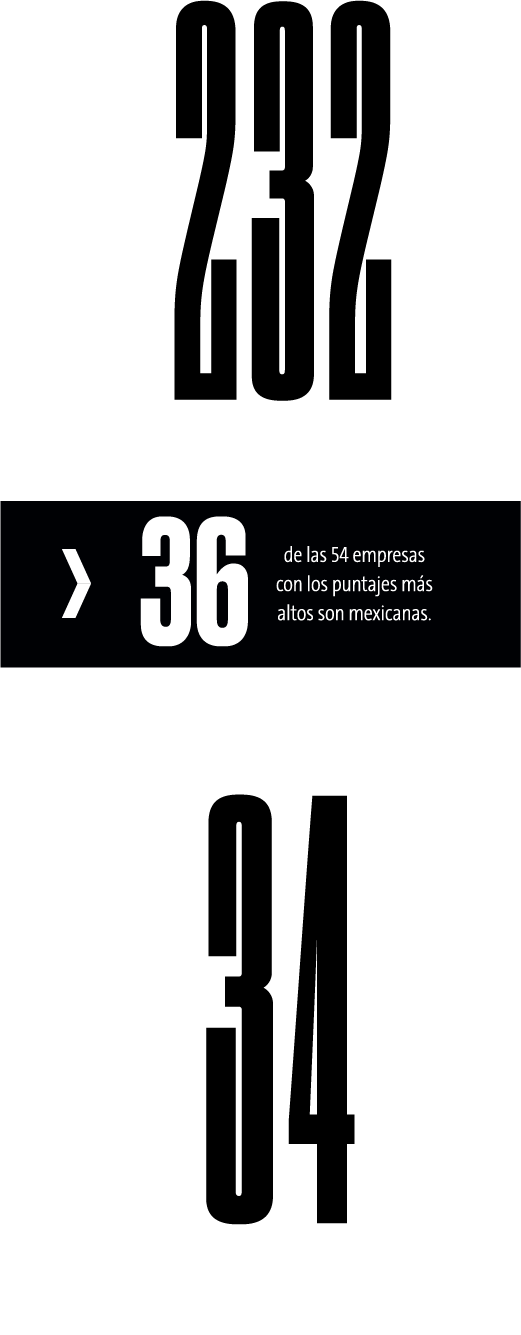 232

› 36 de las 54 empresas con los puntajes más altos son mexicanas.

34