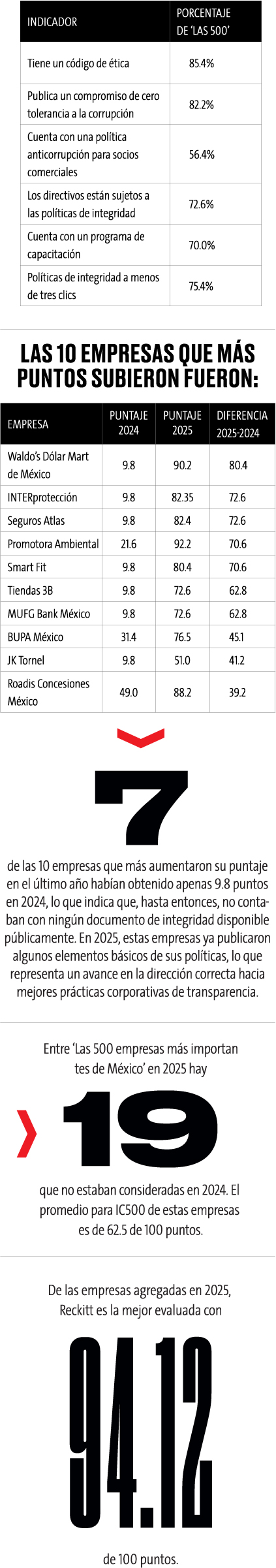 | INDICADOR | PORCENTAJE DE 'LAS 500' |
|---|---|
| Tiene un código de ética | 85.4% |
| Publica un compromiso de cero tolerancia a la corrupción | 82.2% |
| Cuenta con una política anticorrupción para socios comerciales | 56.4% |
| Los directivos están sujetos a las políticas de integridad | 72.6% |
| Cuenta con un programa de capacitación | 70.0% |
| Políticas de integridad a menos de tres clics | 75.4% |

LAS 10 EMPRESAS QUE MÁS PUNTOS SUBIERON FUERON:

| EMPRESA | PUNTAJE 2024 | PUNTAJE 2025 | DIFERENCIA 2025-2024 |
|---|---|---|---|
| Waldo's Dólar Mart de México | 9.8 | 90.2 | 80.4 |
| INTERprotección | 9.8 | 82.35 | 72.6 |
| Seguros Atlas | 9.8 | 82.4 | 72.6 |
| Promotora Ambiental | 21.6 | 92.2 | 70.6 |
| Smart Fit | 9.8 | 80.4 | 70.6 |
| Tiendas 3B | 9.8 | 72.6 | 62.8 |
| MUFG Bank México | 9.8 | 72.6 | 62.8 |
| BUPA México | 31.4 | 76.5 | 45.1 |
| JK Tornel | 9.8 | 51.0 | 41.2 |
| Roadis Concesiones México | 49.0 | 88.2 | 39.2 |

7

de las 10 empresas que más aumentaron su puntaje en el último año habían obtenido apenas 9.8 puntos en 2024, lo que indica que, hasta entonces, no contaban con ningún documento de integridad disponible públicamente. En 2025, estas empresas ya publicaron algunos elementos básicos de sus políticas, lo que representa un avance en la dirección correcta hacia mejores prácticas corporativas de transparencia.

Entre 'Las 500 empresas más importan tes de México' en 2025 hay

19

que no estaban consideradas en 2024. El promedio para IC500 de estas empresas es de 62.5 de 100 puntos.

De las empresas agregadas en 2025, Reckitt es la mejor evaluada con

94.12

de 100 puntos.