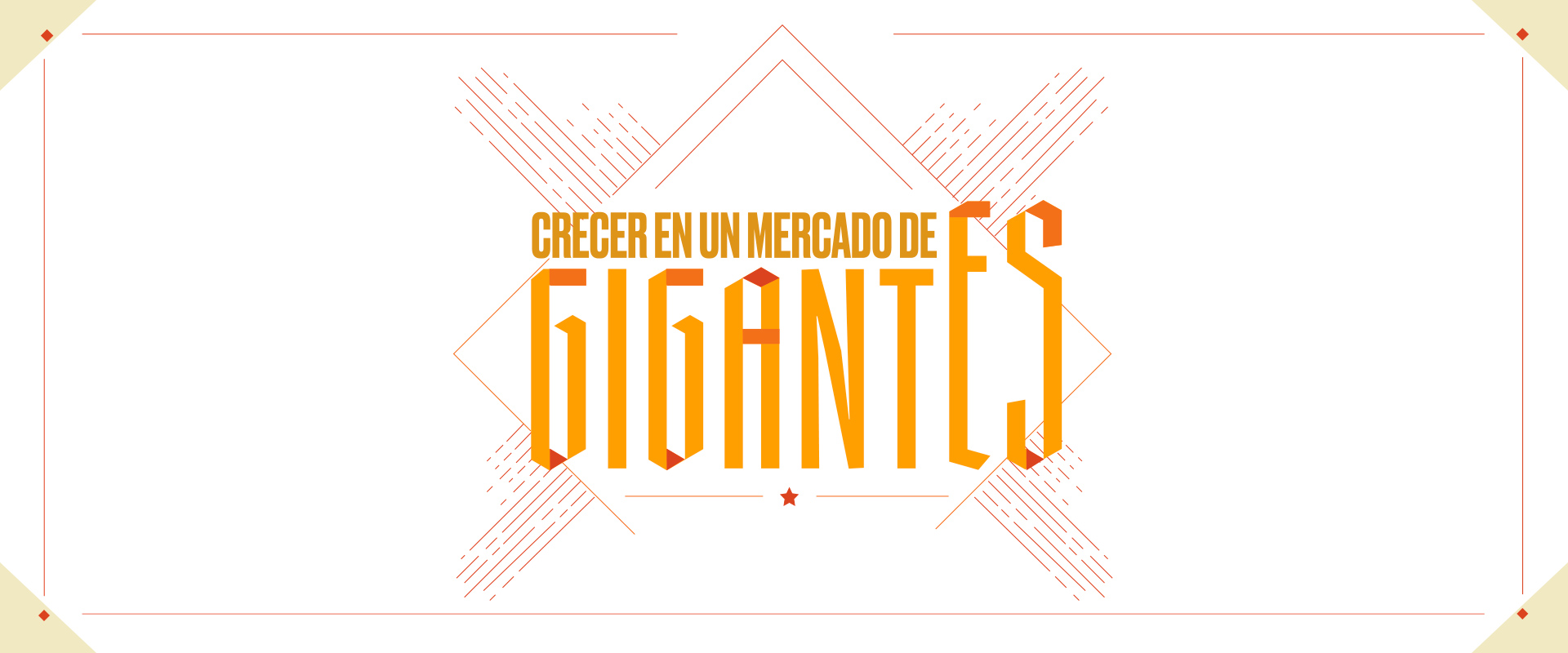 CRECER EN UN MERCADO DE
GIGANTES