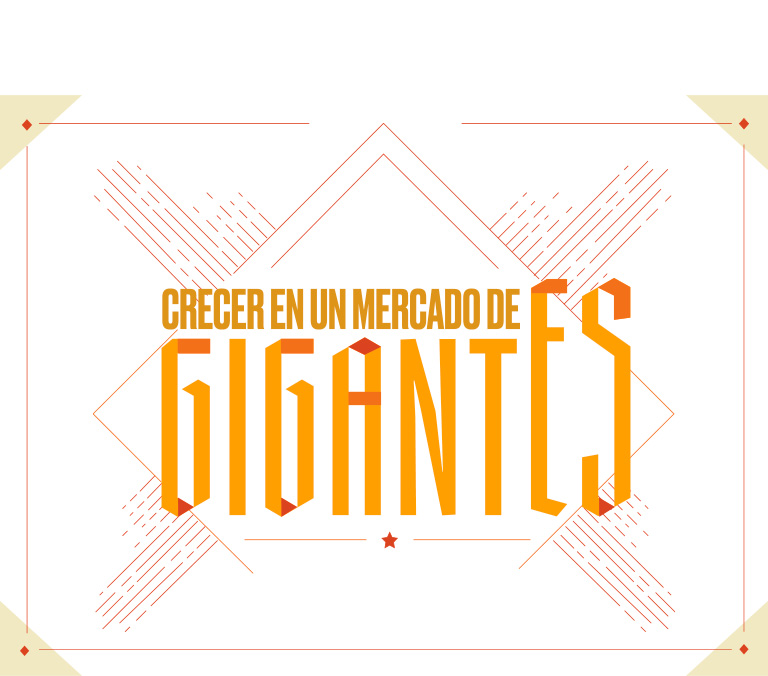 CRECER EN UN MERCADO DE
GIGANTES