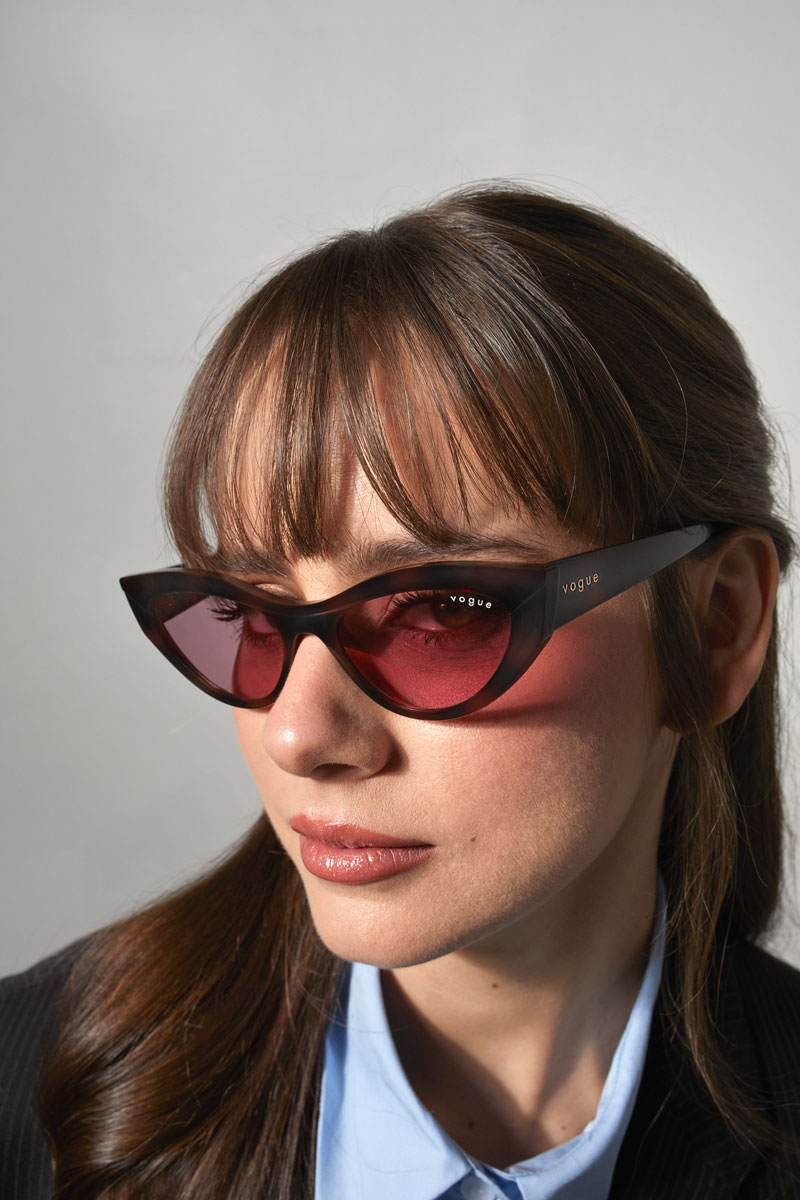 vogue
vogue