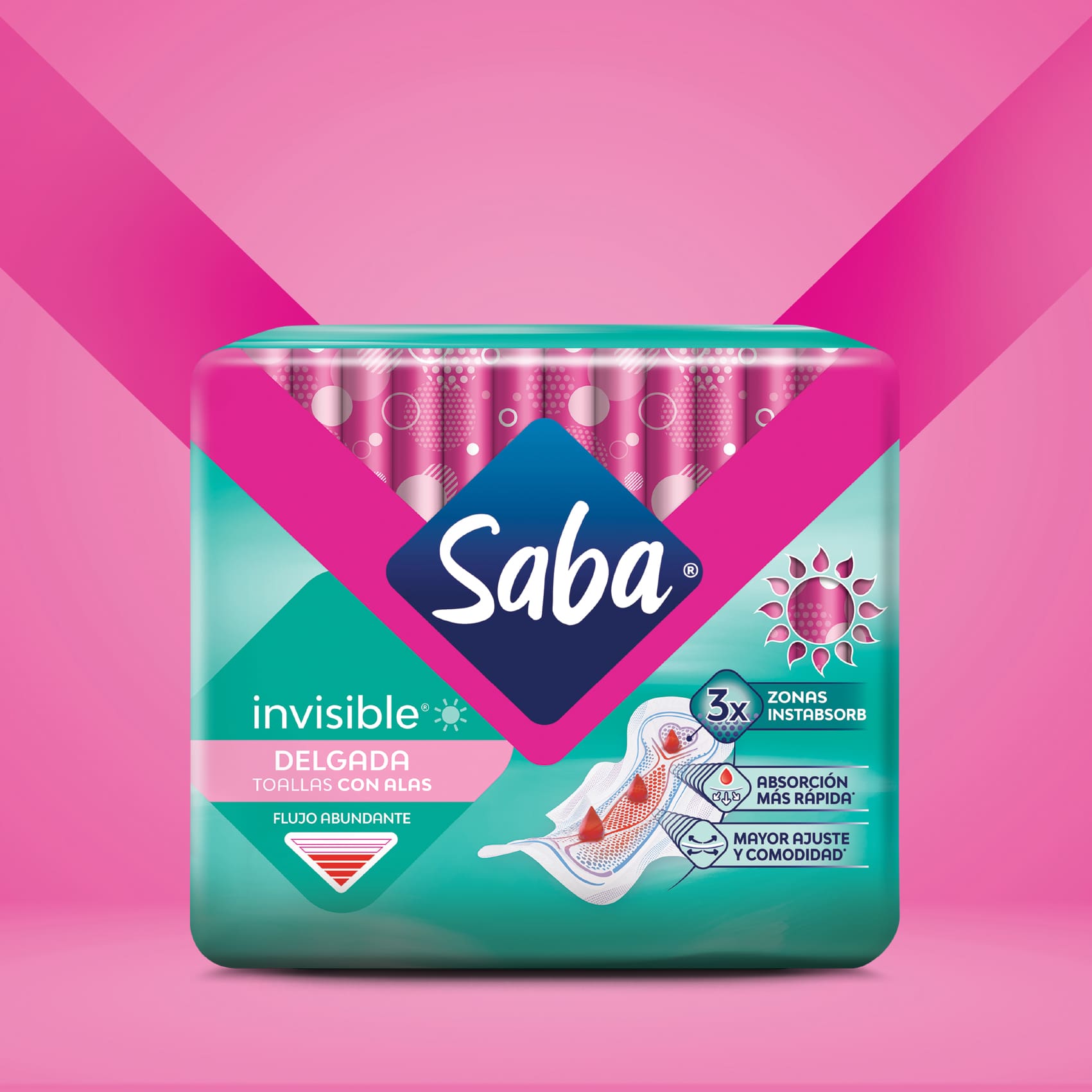 Saba®

invisible®

DELGADA
TOALLAS CON ALAS

FLUJO ABUNDANTE

3x ZONAS INSTABSORB

ABSORCIÓN MÁS RÁPIDA*

MAYOR AJUSTE Y COMODIDAD*