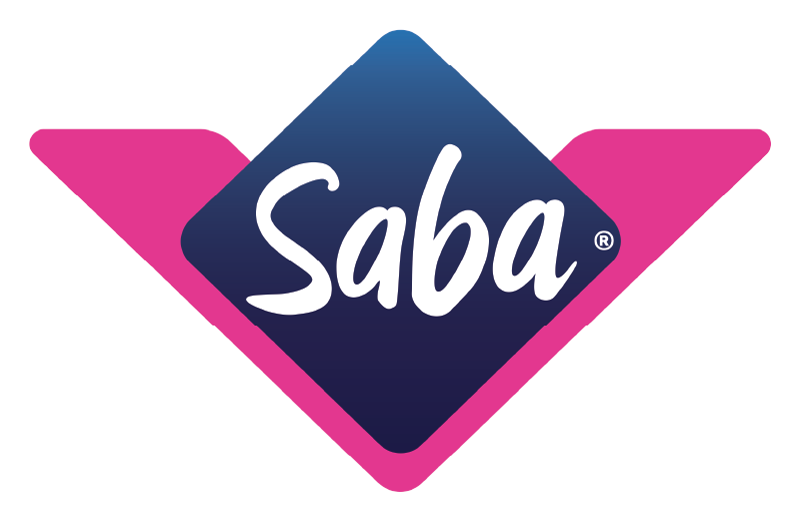 Saba®