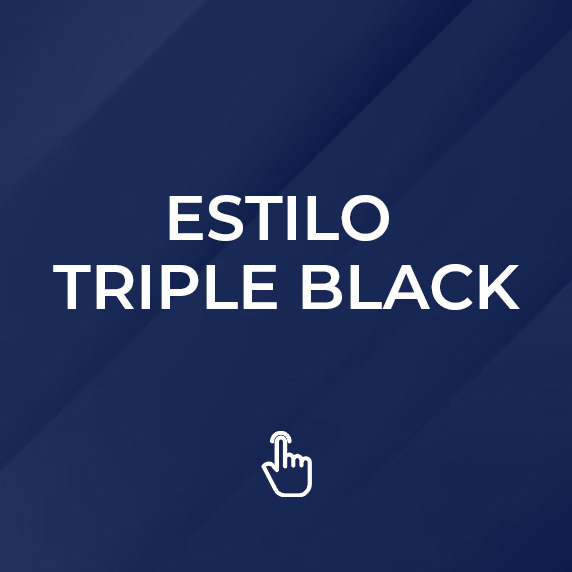 ESTILO
TRIPLE BLACK