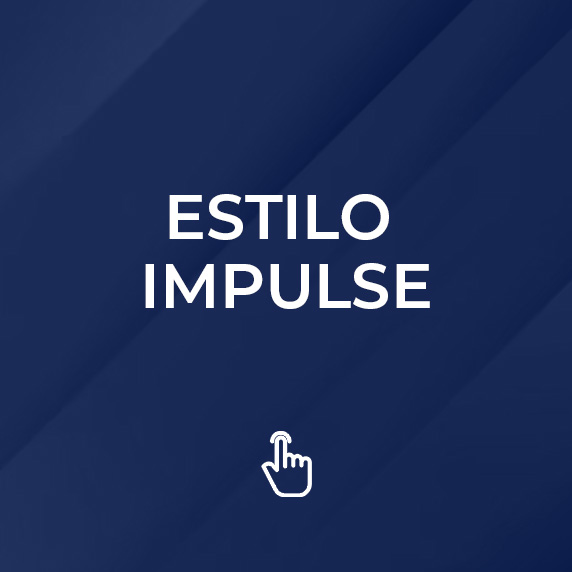 ESTILO
IMPULSE