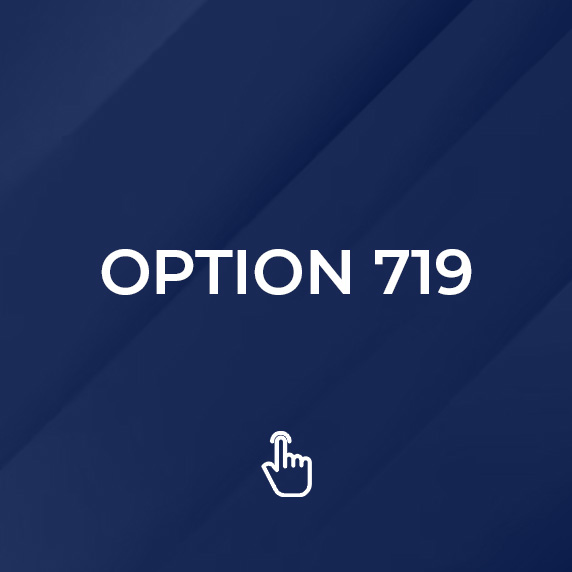 OPTION 719