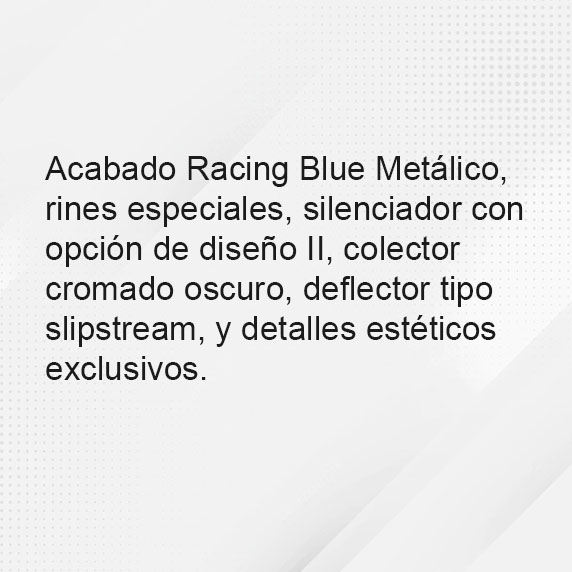 Acabado Racing Blue Metálico, rines especiales, silenciador con opción de diseño II, colector cromado oscuro, deflector tipo slipstream, y detalles estéticos exclusivos.