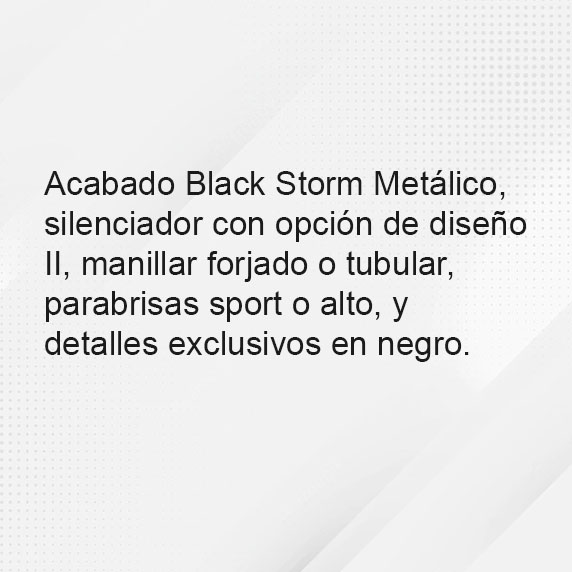 Acabado Black Storm Metálico, silenciador con opción de diseño II, manillar forjado o tubular, parabrisas sport o alto, y detalles exclusivos en negro.