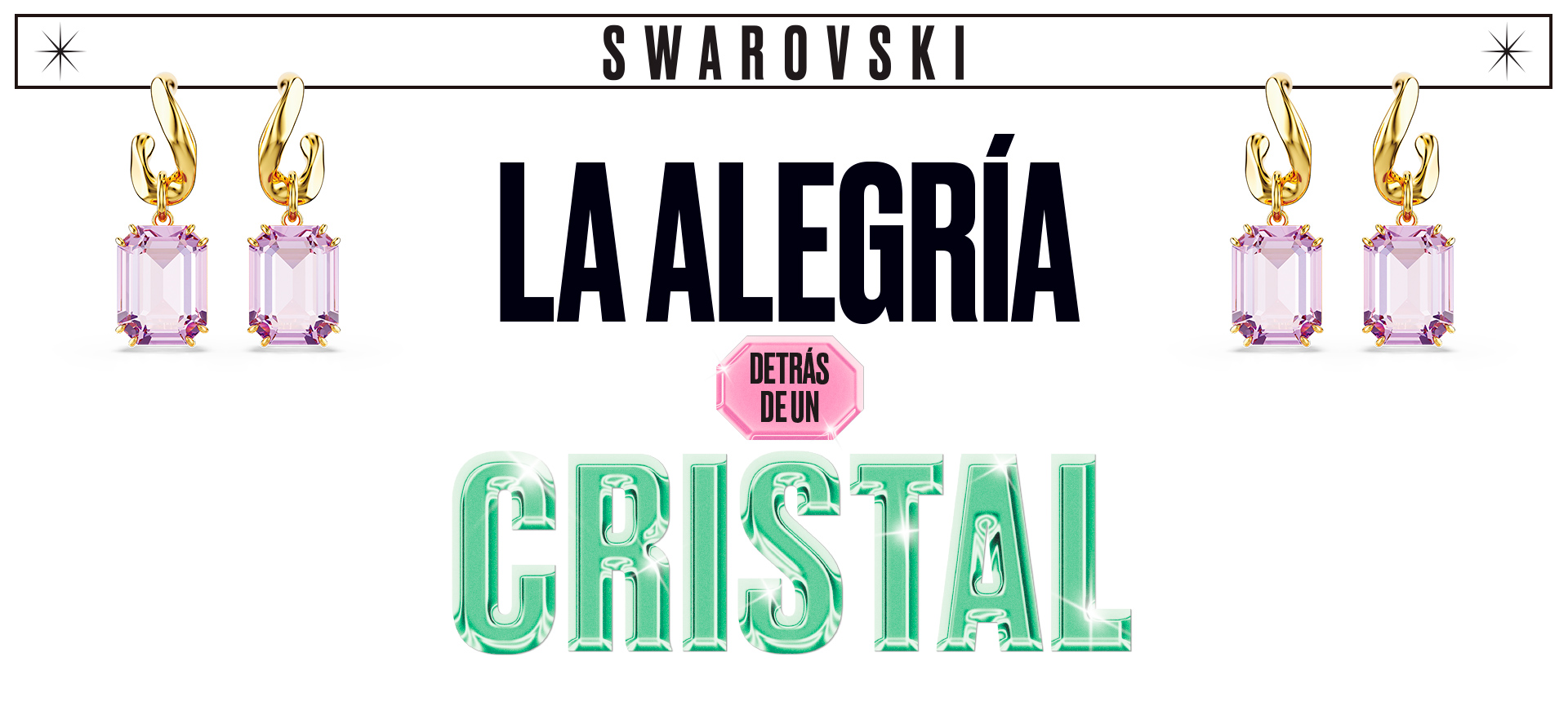 SWAROVSKI

LA ALEGRÍA

DETRÁS DE UN

CRISTAL