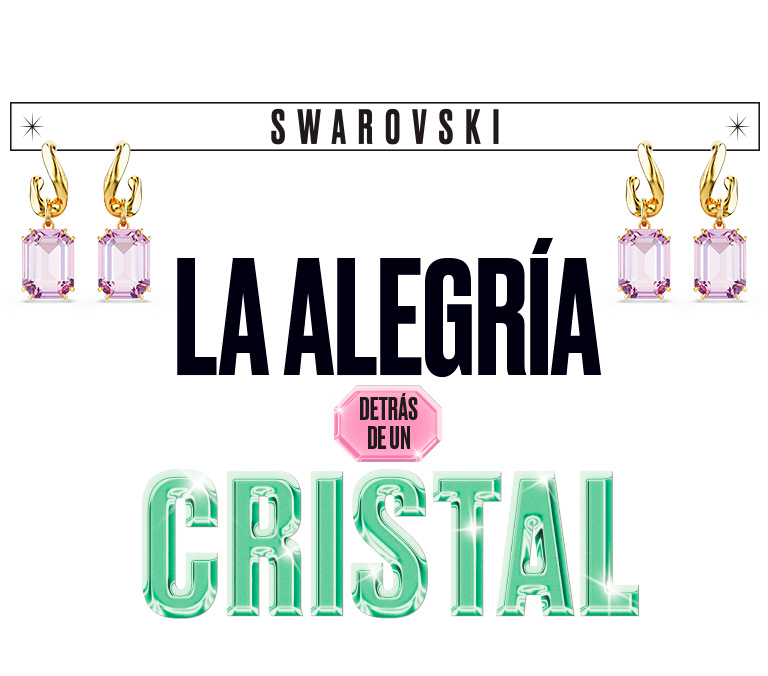 SWAROVSKI

LA ALEGRÍA

DETRÁS DE UN

CRISTAL