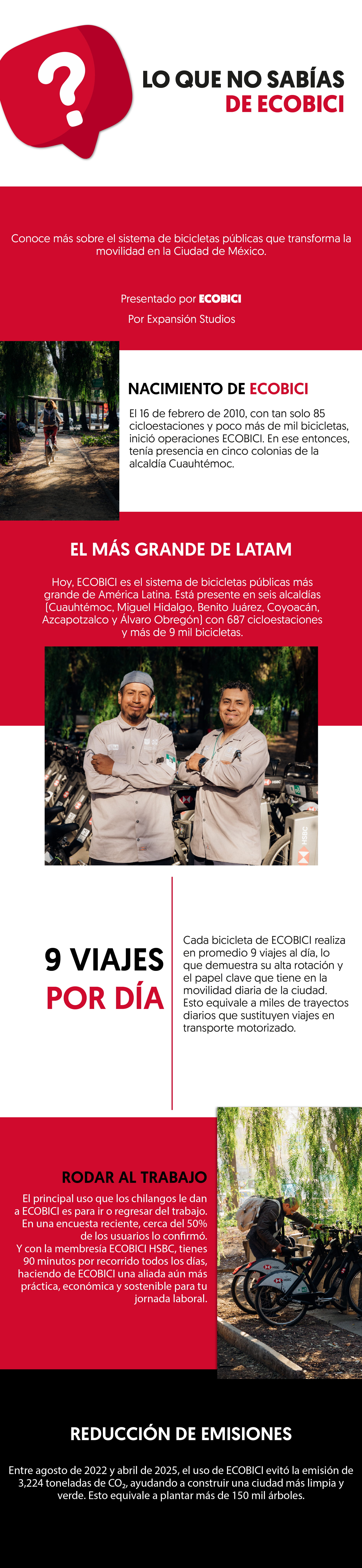 ?

LO QUE NO SABÍAS
DE ECOBICI

Conoce más sobre el sistema de bicicletas públicas que transforma la movilidad en la Ciudad de México.

Presentado por ECOBICI
Por Expansión Studios

NACIMIENTO DE ECOBICI

El 16 de febrero de 2010, con tan solo 85 cicloestaciones y poco más de mil bicicletas, inició operaciones ECOBICI. En ese entonces, tenía presencia en cinco colonias de la alcaldía Cuauhtémoc.

EL MÁS GRANDE DE LATAM

Hoy, ECOBICI es el sistema de bicicletas públicas más grande de América Latina. Está presente en seis alcaldías (Cuauhtémoc, Miguel Hidalgo, Benito Juárez, Coyoacán, Azcapotzalco y Álvaro Obregón) con 687 cicloestaciones y más de 9 mil bicicletas.

HSBC

9 VIAJES
POR DÍA

Cada bicicleta de ECOBICI realiza en promedio 9 viajes al día, lo que demuestra su alta rotación y el papel clave que tiene en la movilidad diaria de la ciudad. Esto equivale a miles de trayectos diarios que sustituyen viajes en transporte motorizado.

RODAR AL TRABAJO

El principal uso que los chilangos le dan a ECOBICI es para ir o regresar del trabajo. En una encuesta reciente, cerca del 50% de los usuarios lo confirmó.
Y con la membresía ECOBICI HSBC, tienes 90 minutos por recorrido todos los días, haciendo de ECOBICI una aliada aún más práctica, económica y sostenible para tu jornada laboral.

REDUCCIÓN DE EMISIONES

Entre agosto de 2022 y abril de 2025, el uso de ECOBICI evitó la emisión de 3,224 toneladas de $CO_2$, ayudando a construir una ciudad más limpia y verde. Esto equivale a plantar más de 150 mil árboles.