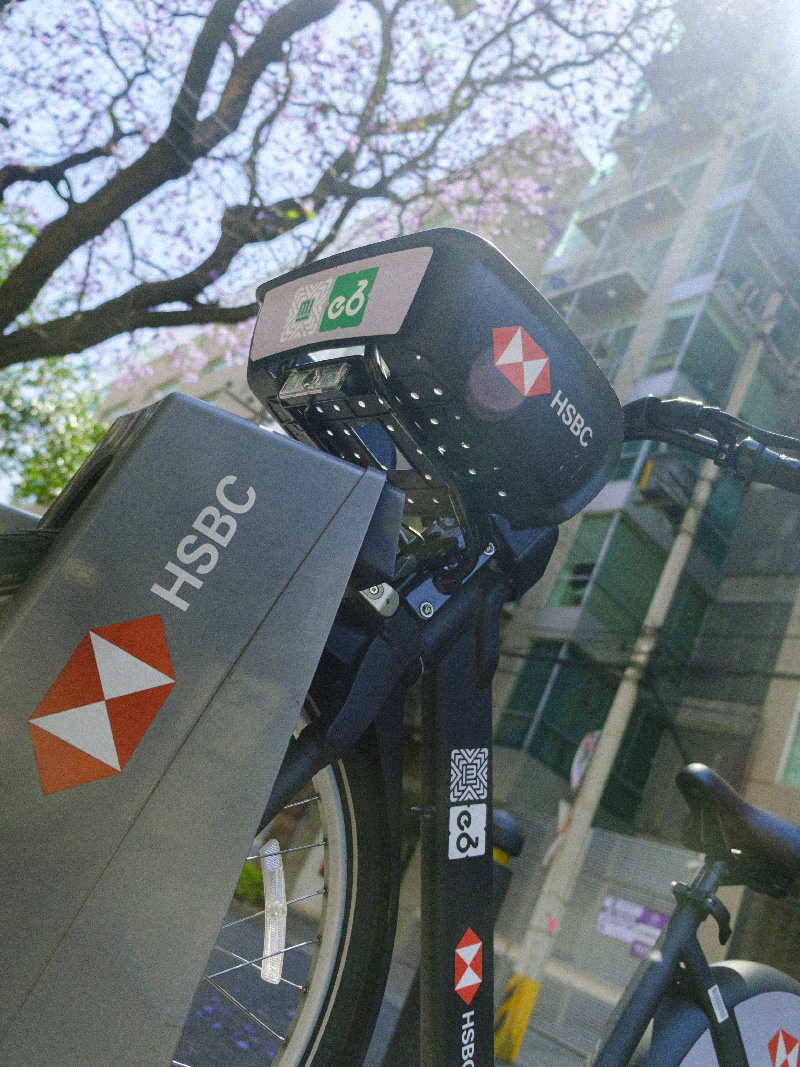 HSBC

HSBC

HSBC