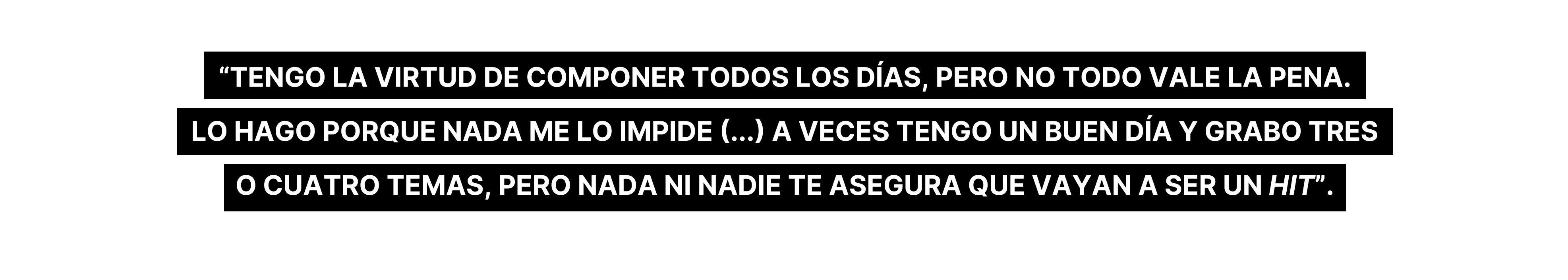 “TENGO LA VIRTUD DE COMPONER TODOS LOS DÍAS, PERO NO TODO VALE LA PENA. LO HAGO PORQUE NADA ME LO IMPIDE (...) A VECES TENGO UN BUEN DÍA Y GRABO TRES O CUATRO TEMAS, PERO NADA NI NADIE TE ASEGURA QUE VAYAN A SER UN HIT”.