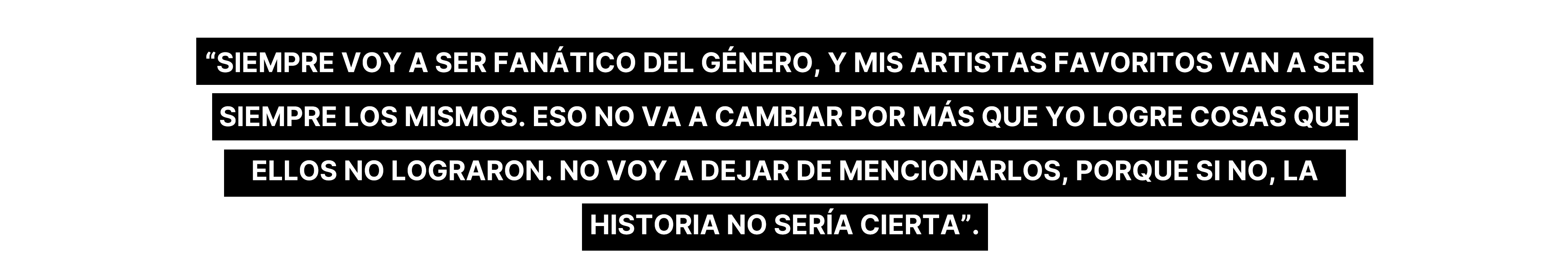 “SIEMPRE VOY A SER FANÁTICO DEL GÉNERO, Y MIS ARTISTAS FAVORITOS VAN A SER SIEMPRE LOS MISMOS. ESO NO VA A CAMBIAR POR MÁS QUE YO LOGRE COSAS QUE ELLOS NO LOGRARON. NO VOY A DEJAR DE MENCIONARLOS, PORQUE SI NO, LA HISTORIA NO SERÍA CIERTA”.