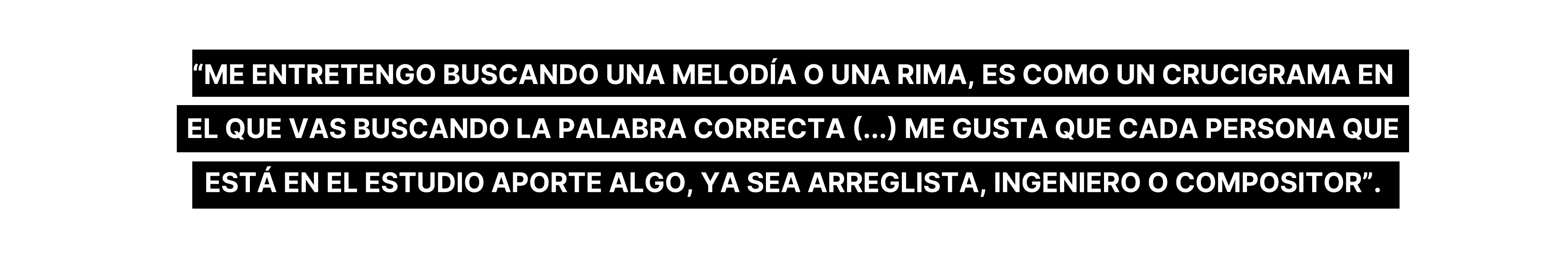 “ME ENTRETENGO BUSCANDO UNA MELODÍA O UNA RIMA, ES COMO UN CRUCIGRAMA EN EL QUE VAS BUSCANDO LA PALABRA CORRECTA (...) ME GUSTA QUE CADA PERSONA QUE ESTÁ EN EL ESTUDIO APORTE ALGO, YA SEA ARREGLISTA, INGENIERO O COMPOSITOR”.