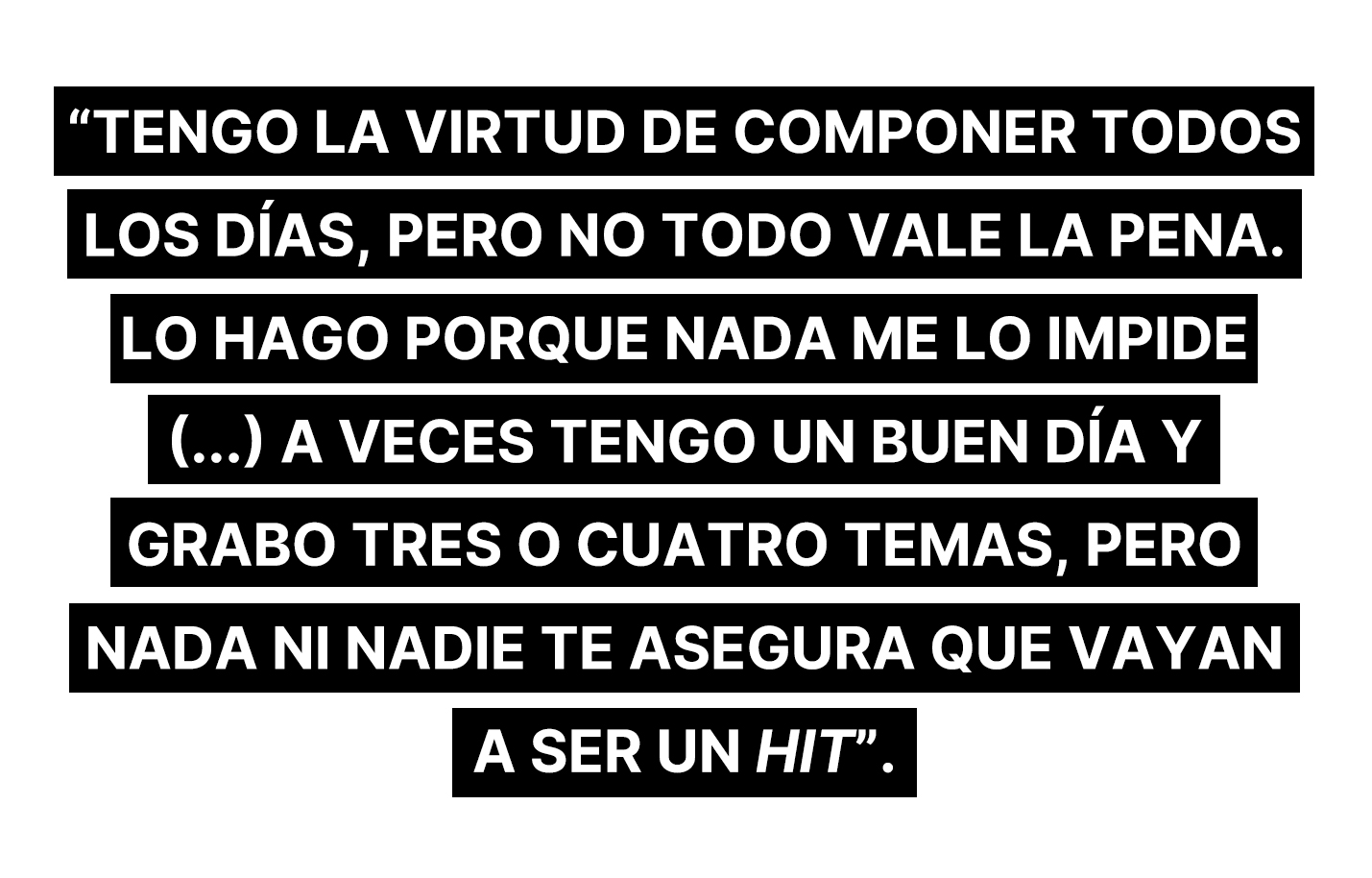 “TENGO LA VIRTUD DE COMPONER TODOS LOS DÍAS, PERO NO TODO VALE LA PENA. LO HAGO PORQUE NADA ME LO IMPIDE (...) A VECES TENGO UN BUEN DÍA Y GRABO TRES O CUATRO TEMAS, PERO NADA NI NADIE TE ASEGURA QUE VAYAN A SER UN HIT”.