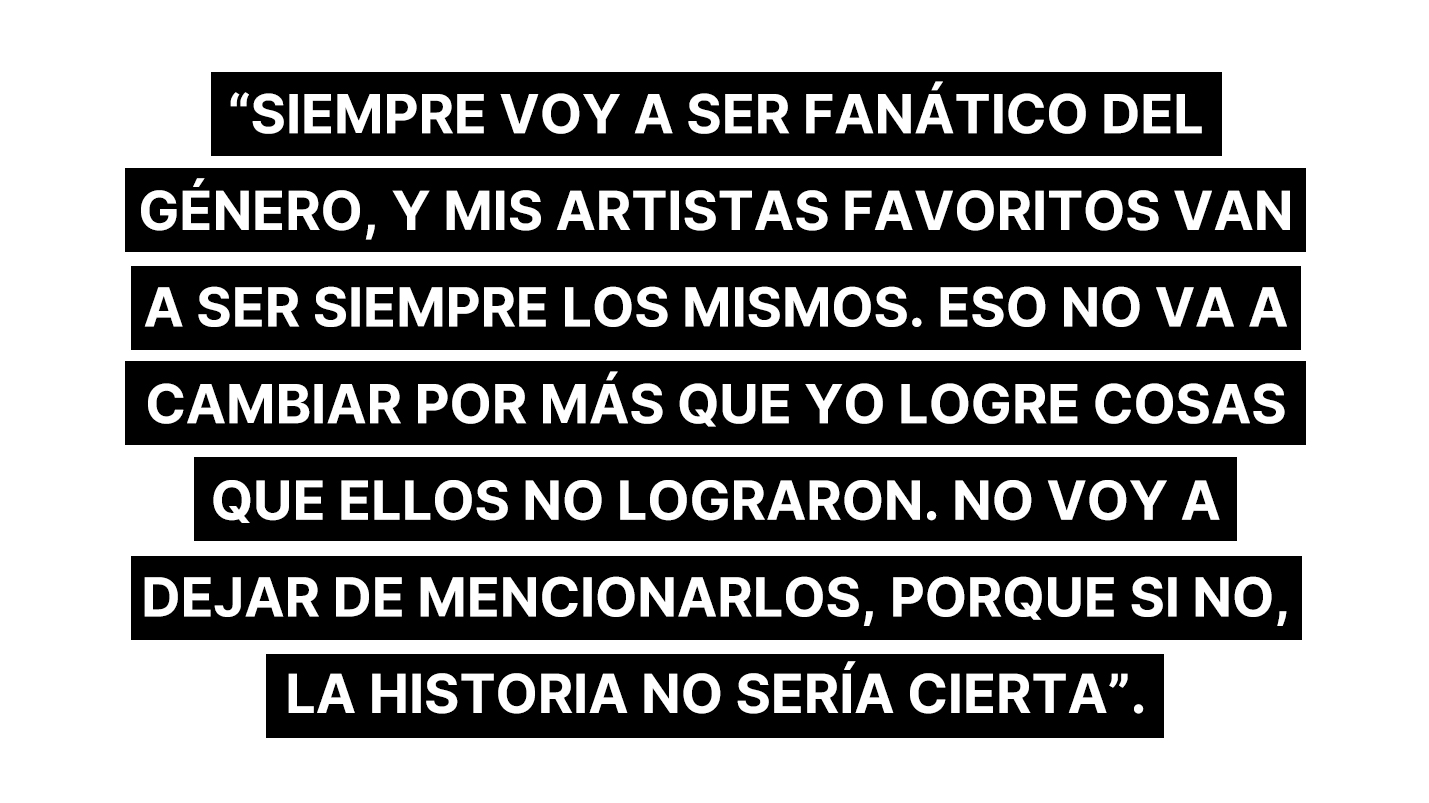 “SIEMPRE VOY A SER FANÁTICO DEL GÉNERO, Y MIS ARTISTAS FAVORITOS VAN A SER SIEMPRE LOS MISMOS. ESO NO VA A CAMBIAR POR MÁS QUE YO LOGRE COSAS QUE ELLOS NO LOGRARON. NO VOY A DEJAR DE MENCIONARLOS, PORQUE SI NO, LA HISTORIA NO SERÍA CIERTA”.