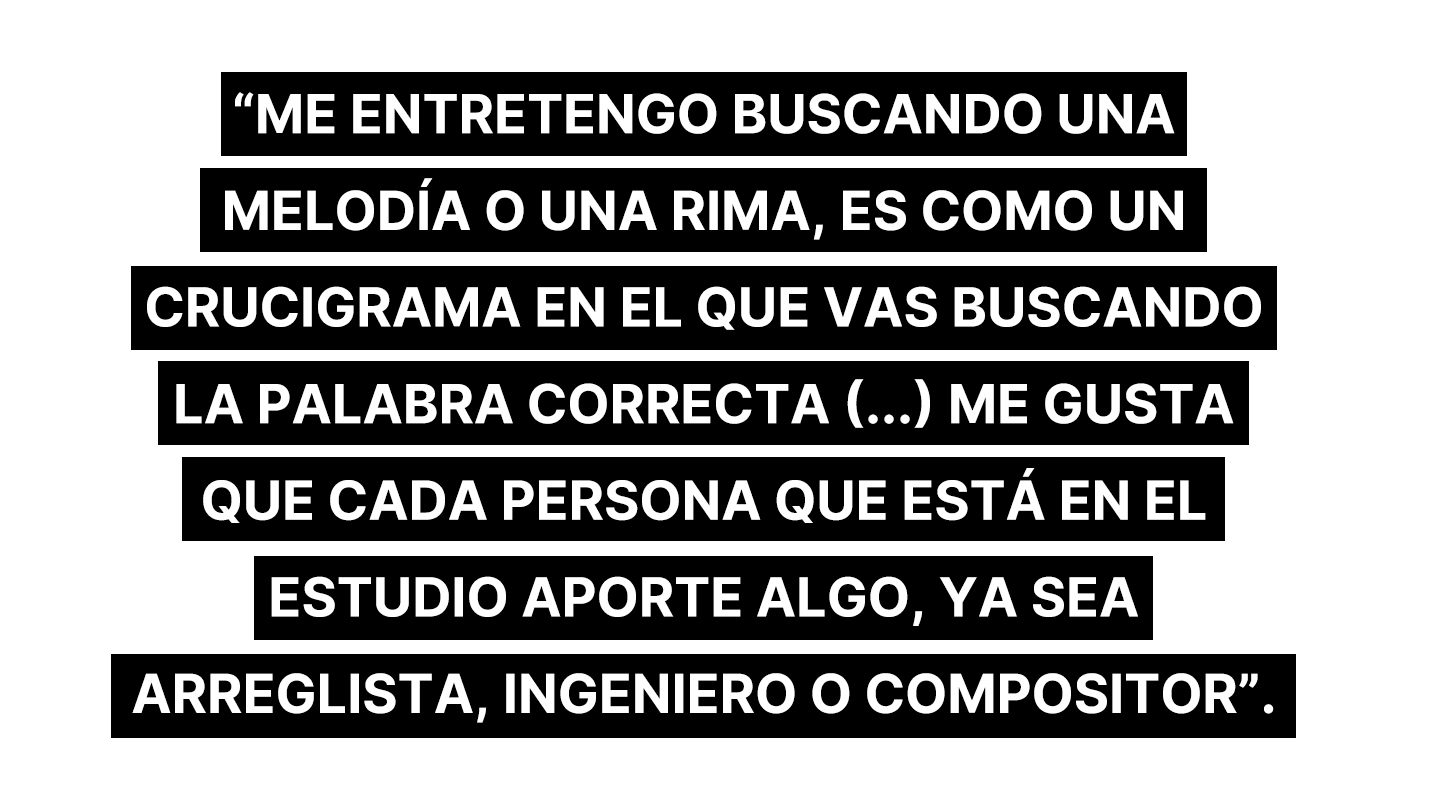 “ME ENTRETENGO BUSCANDO UNA MELODÍA O UNA RIMA, ES COMO UN CRUCIGRAMA EN EL QUE VAS BUSCANDO LA PALABRA CORRECTA (...) ME GUSTA QUE CADA PERSONA QUE ESTÁ EN EL ESTUDIO APORTE ALGO, YA SEA ARREGLISTA, INGENIERO O COMPOSITOR”.